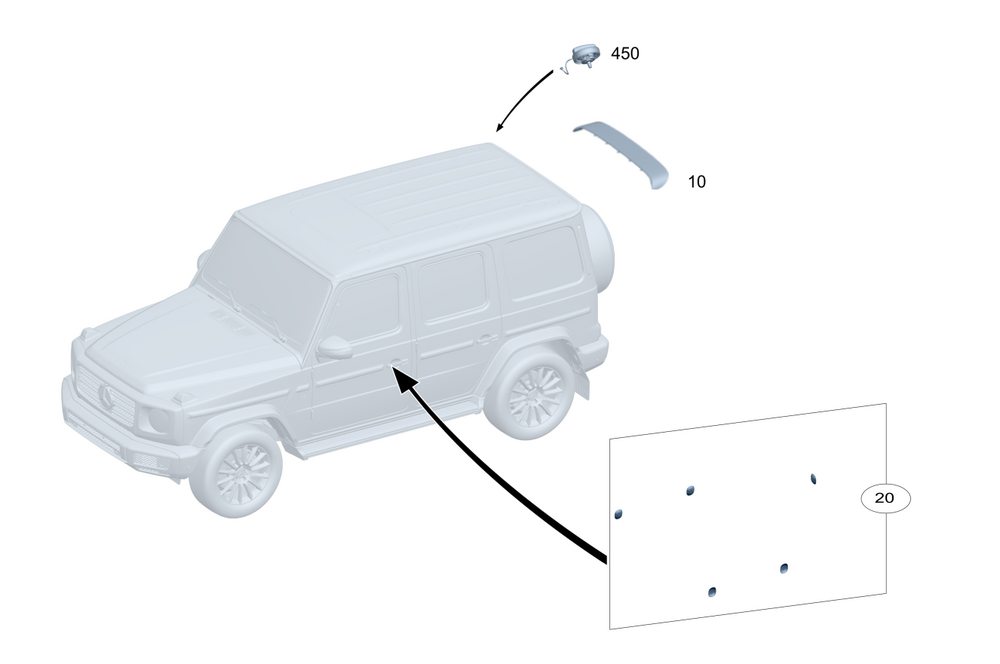 450

10

20