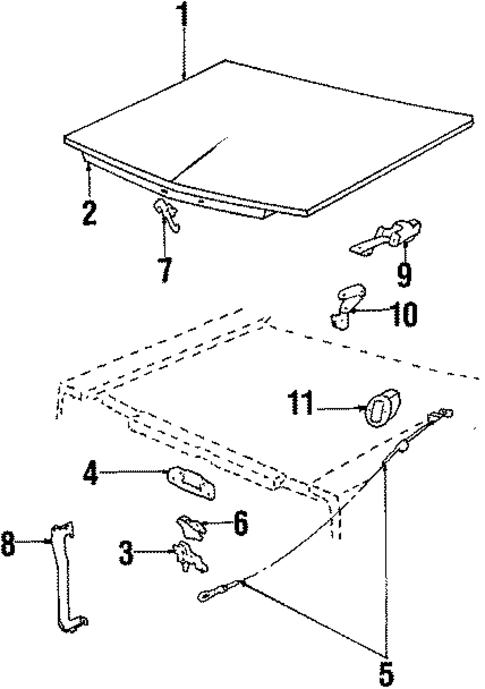 1
2
7
9
10
11
4
6
8
3
5