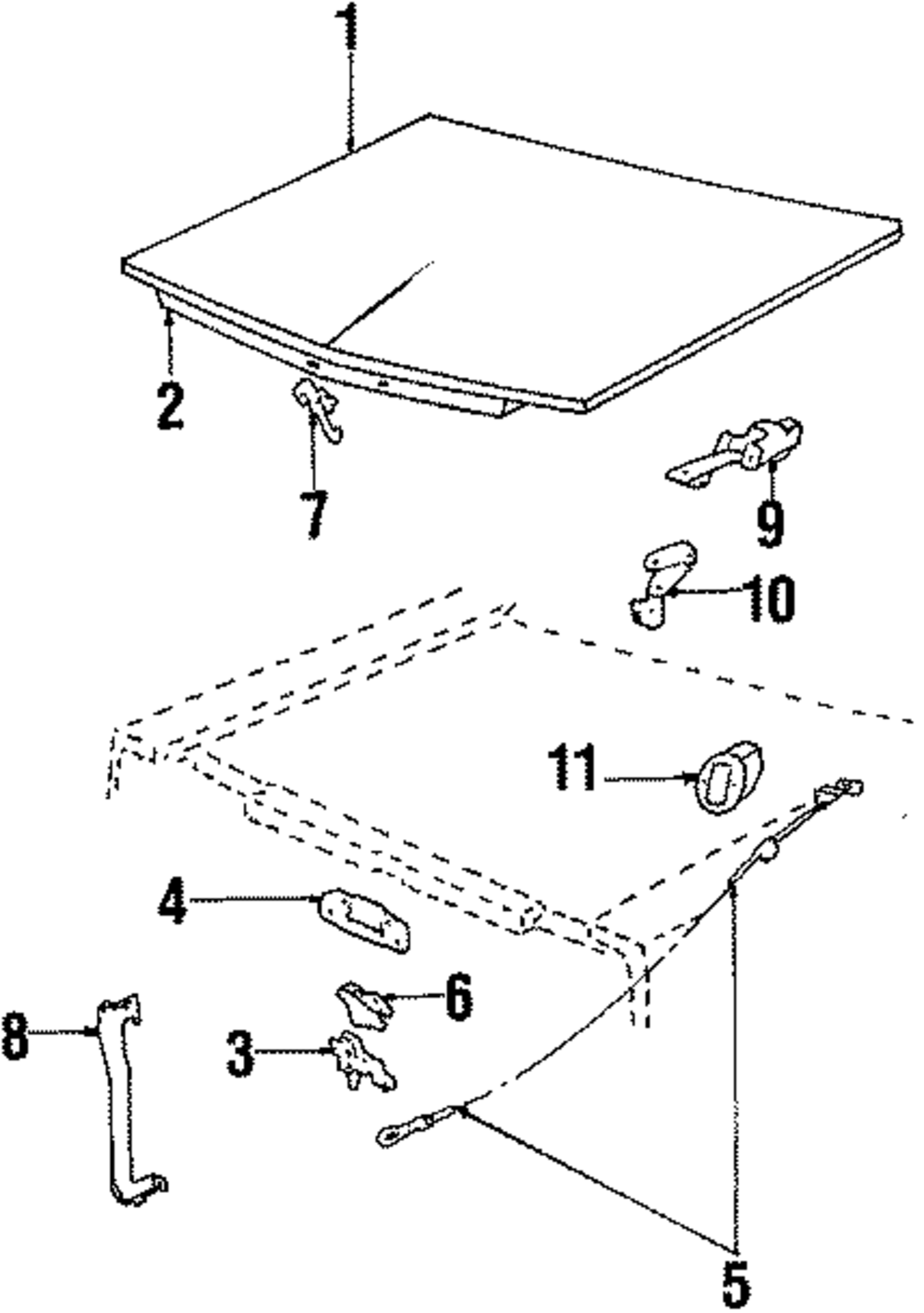 1
2
7
9
10
11
4
6
8
3
5