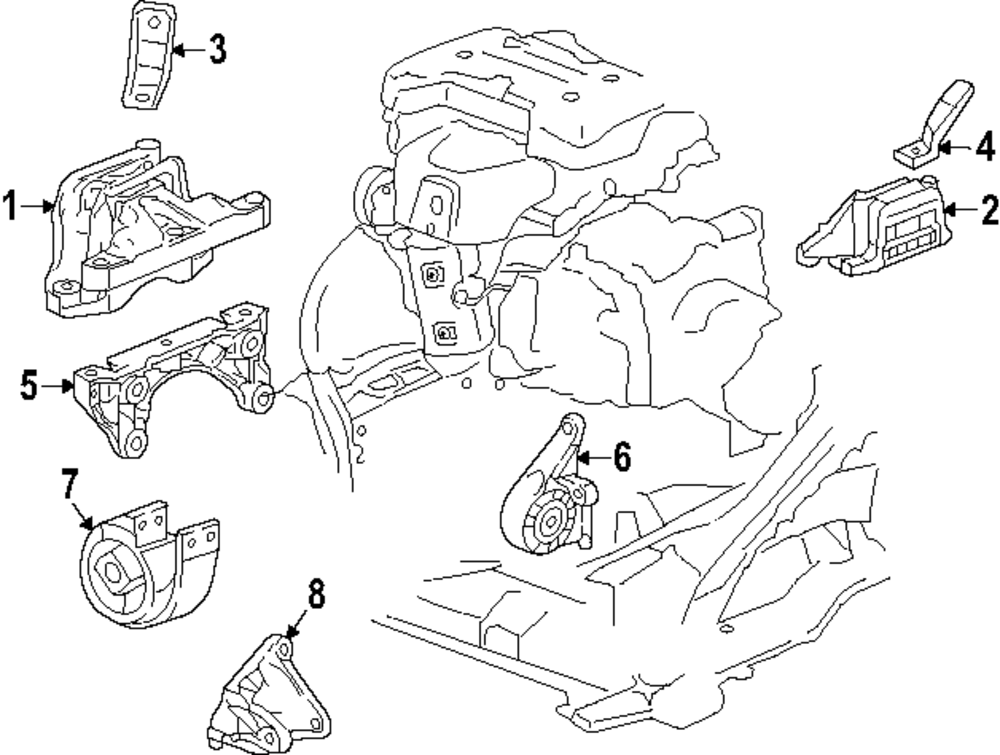 3
1
4
2
5
6
7
8