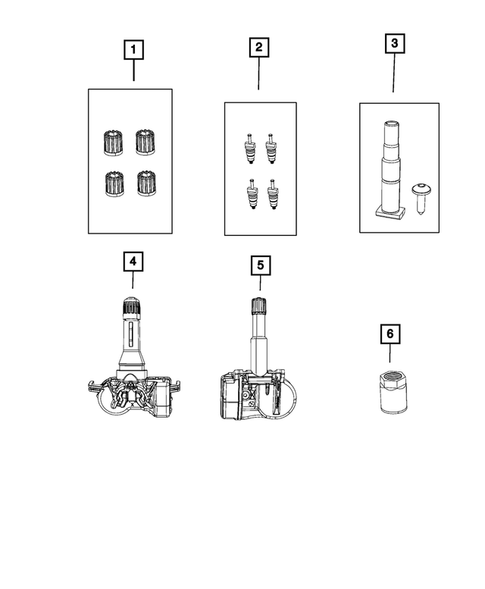 1
2
3
4
5
6