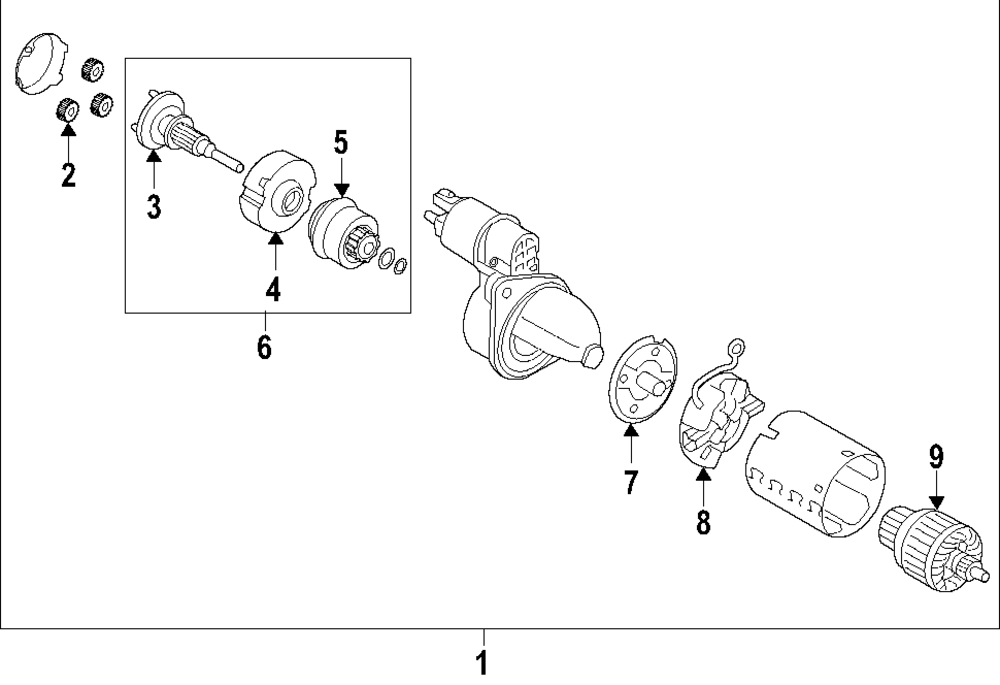 2
3
5
4
6
7
8
9
1