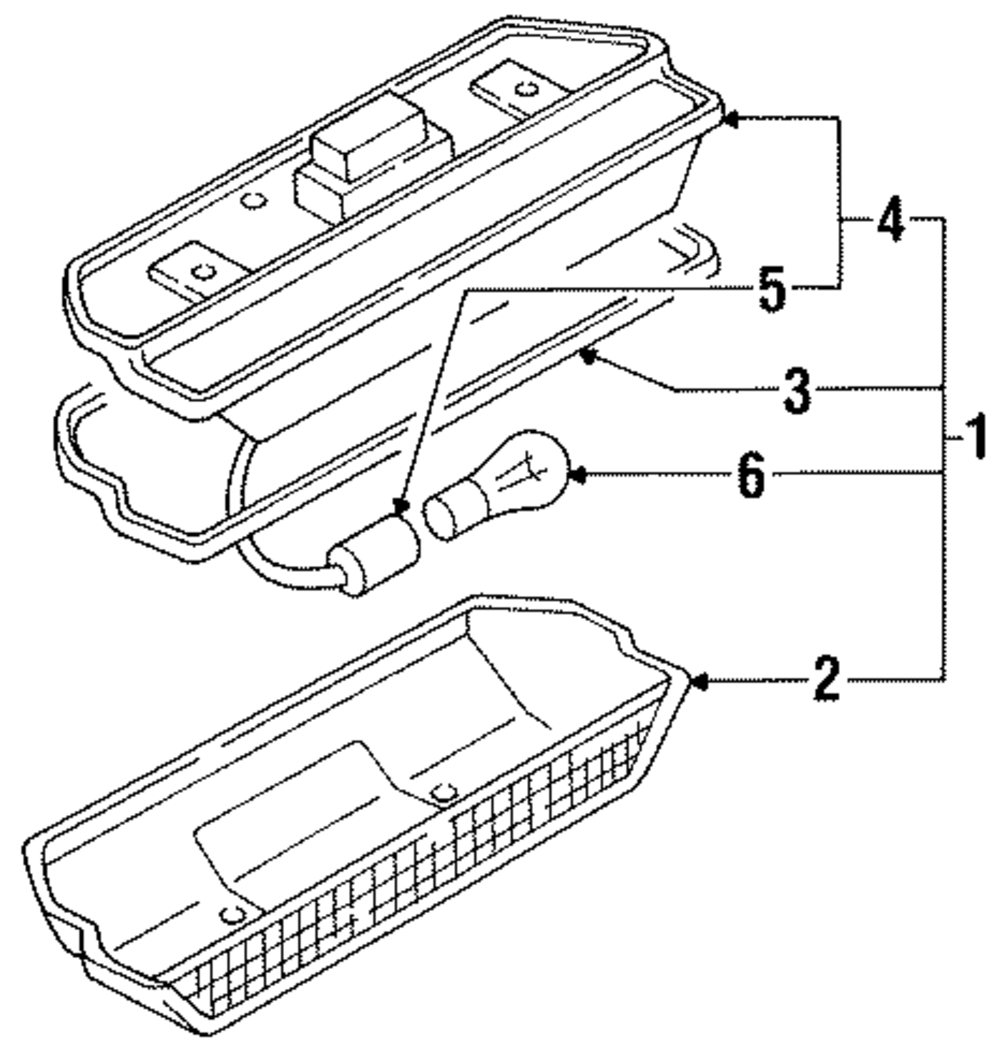 4
5
3
1
6
2