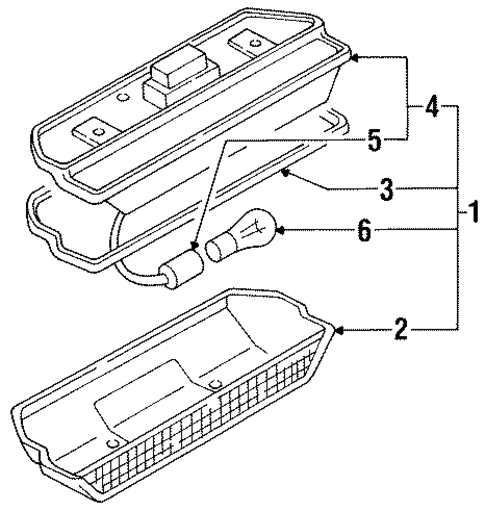 4
5
3
1
6
2