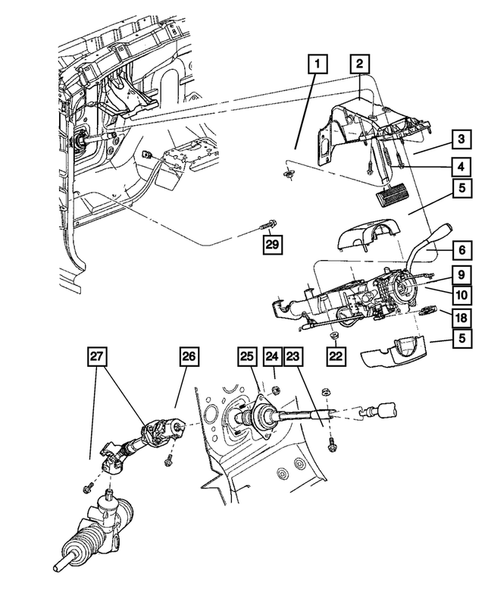 1
2
3
4
5
29
6
9
10
18
5
22
27
26
25
24
23