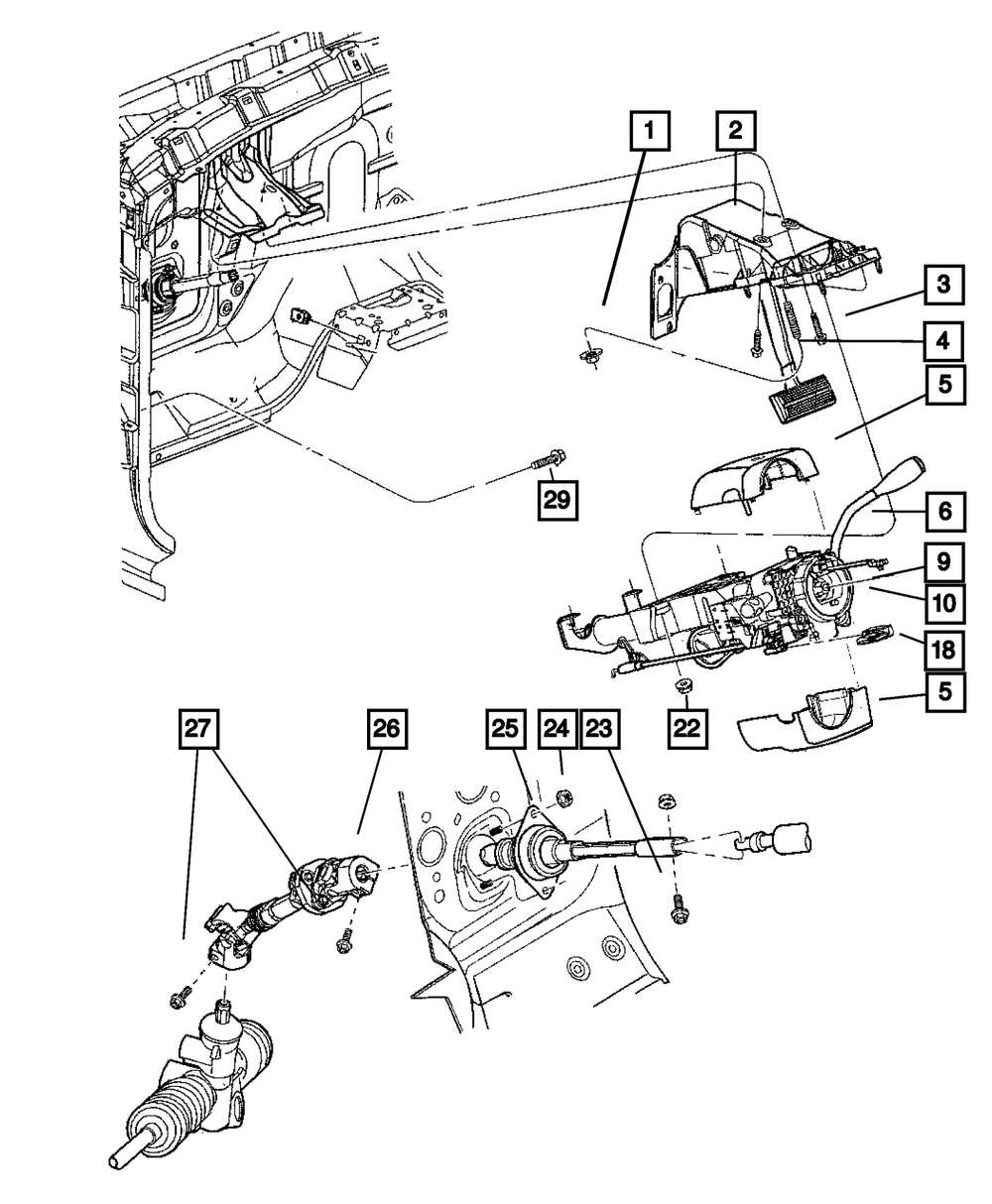 1
2
3
4
5
29
6
9
10
18
5
22
27
26
25
24
23