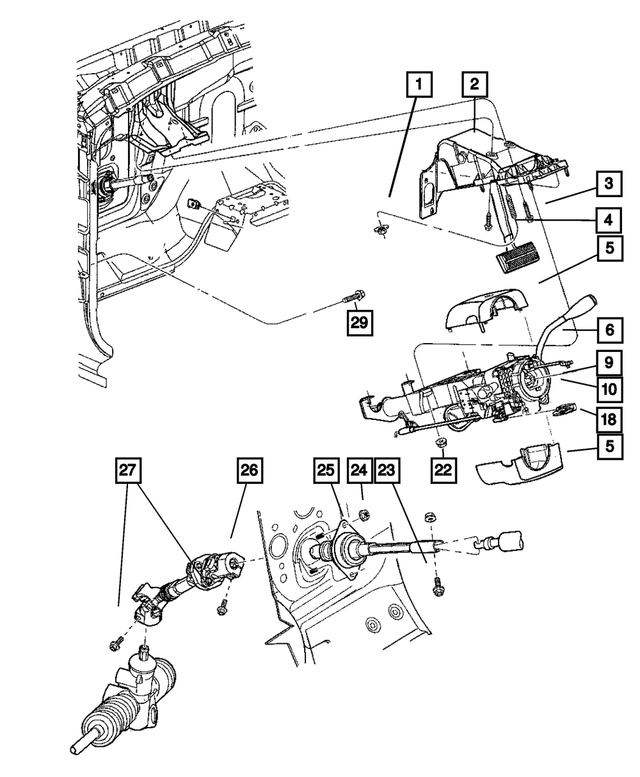 1
2
3
4
5
29
6
9
10
18
22
5
27
26
25
24
23