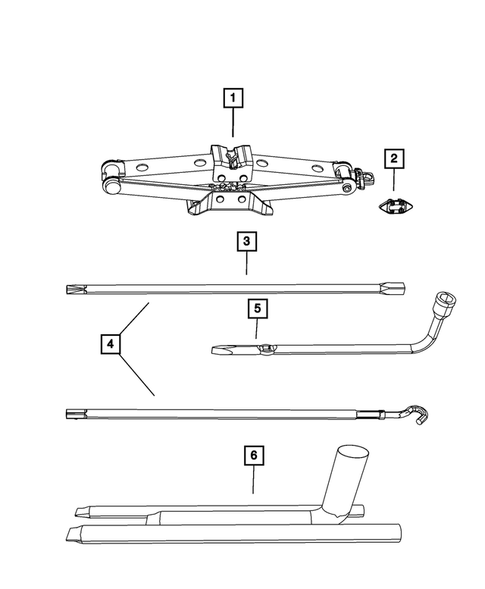 1

2

3

5

4

6