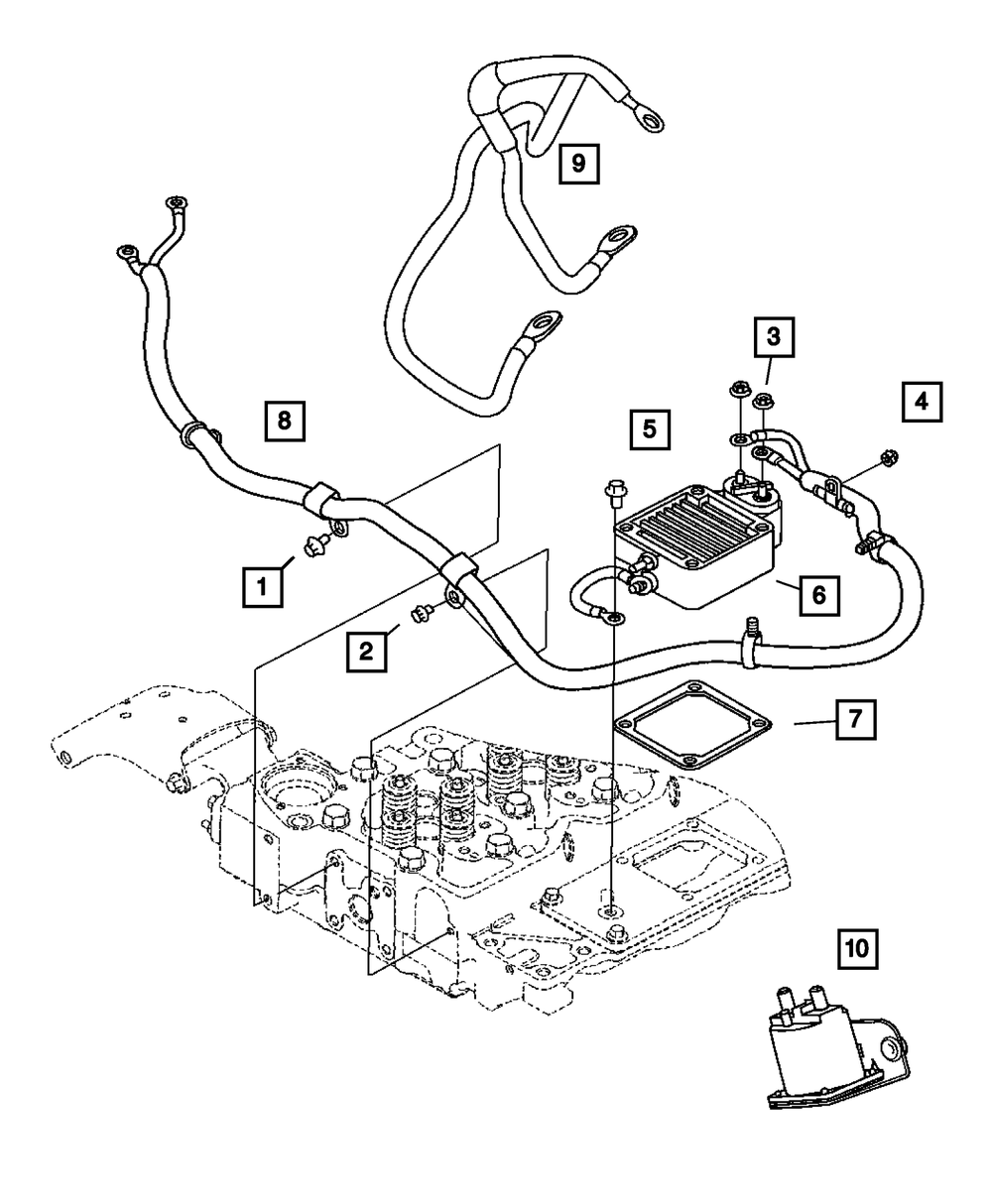 9

3

4

8

5

1

6

2

7

10