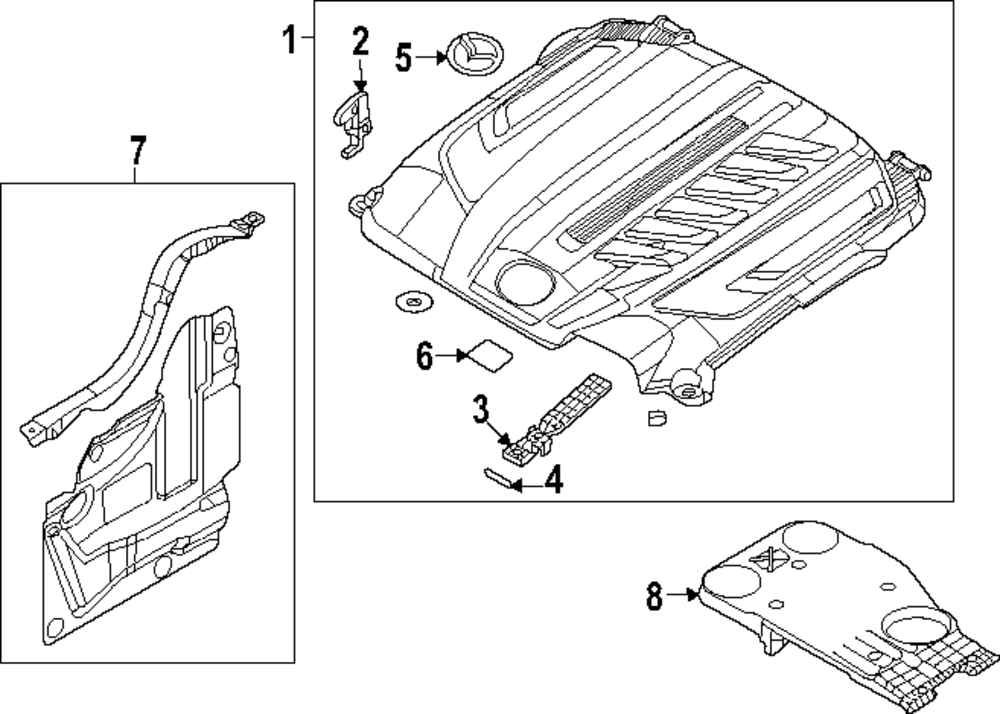 1
2
5
7
6
3
4
8