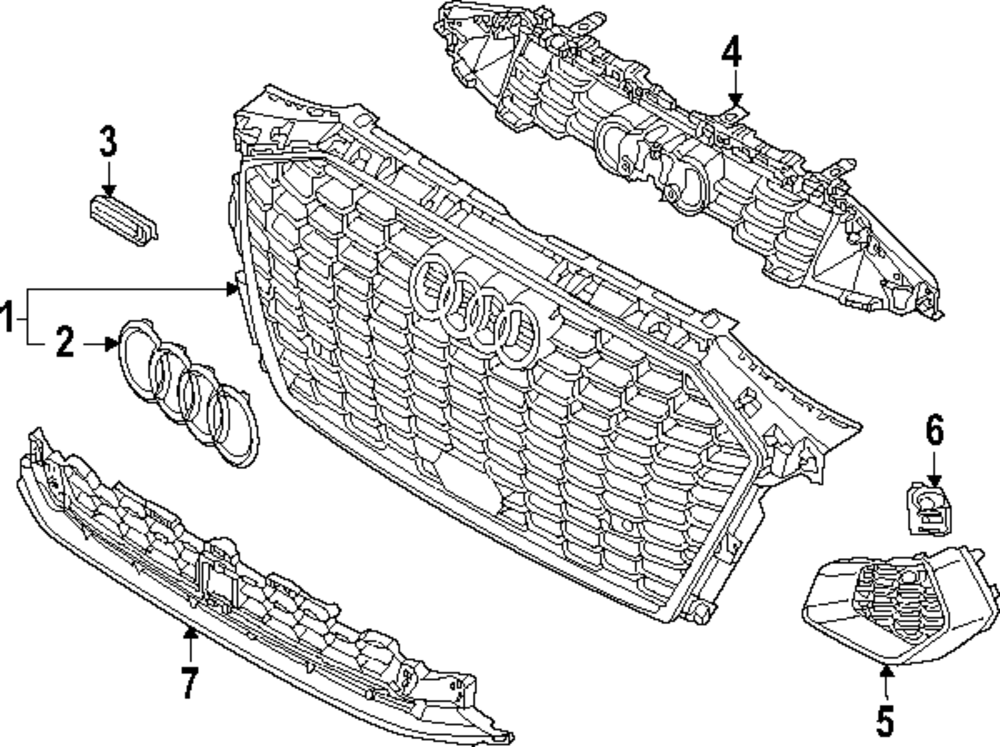 4
3
1
2
6
7
5