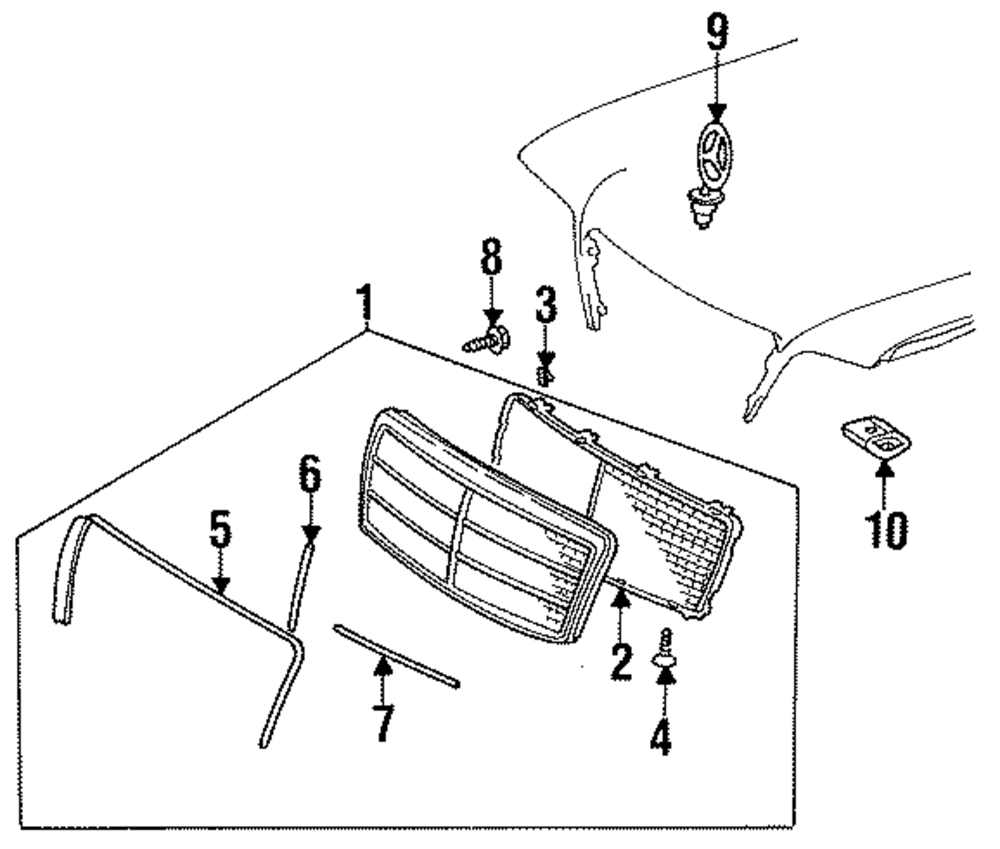 9
8
3
1
6
5
10
2
7
4