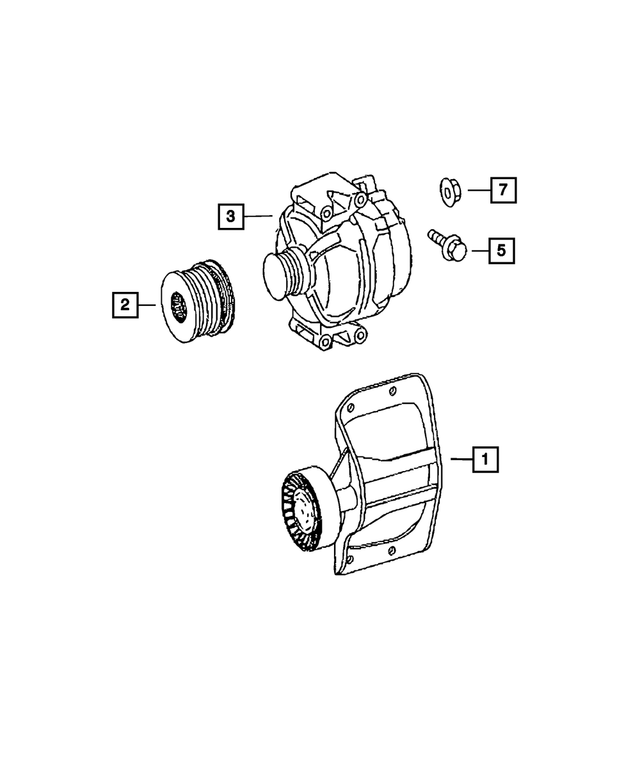 7
3
5
2
1