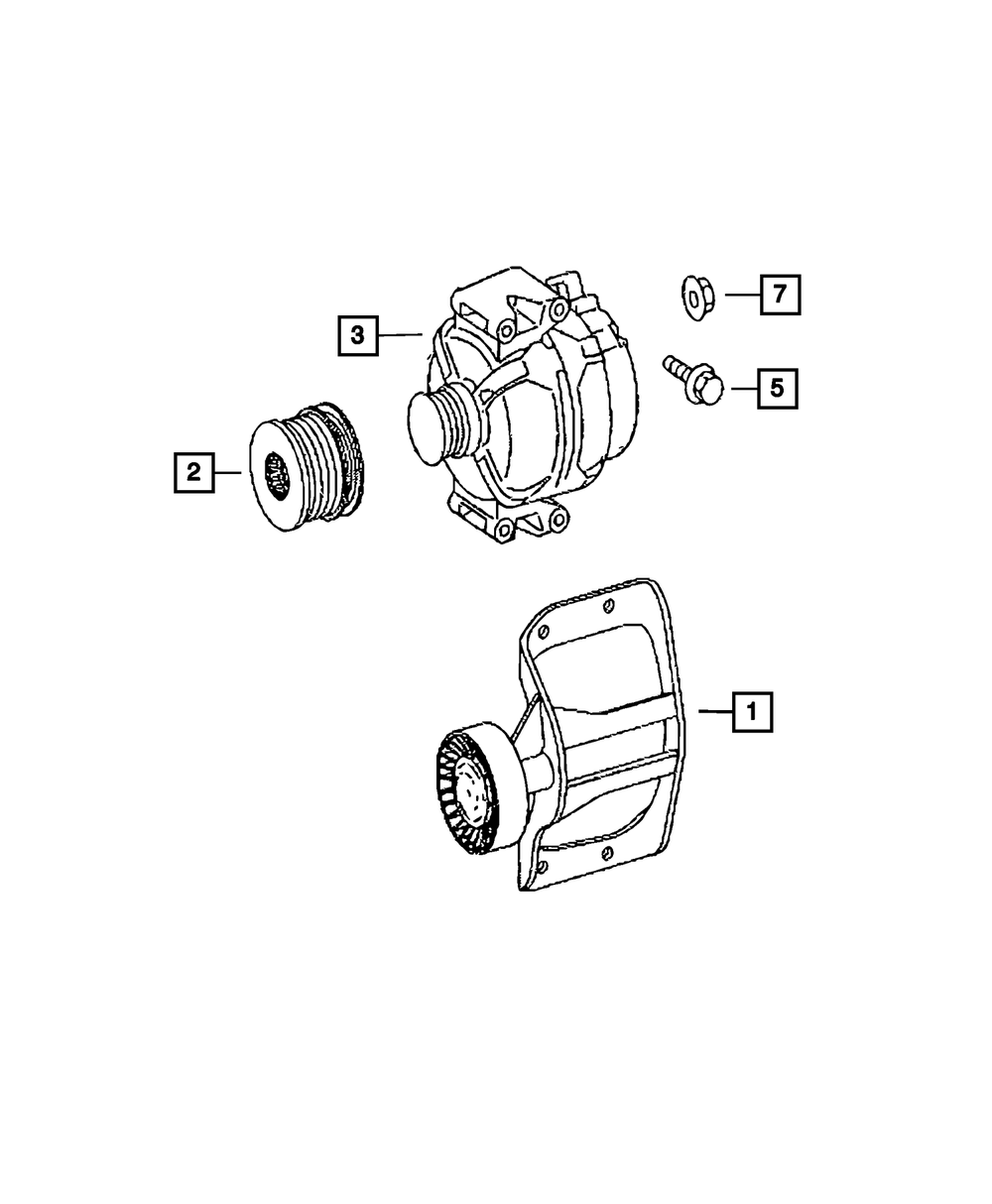 7
3
5
2
1