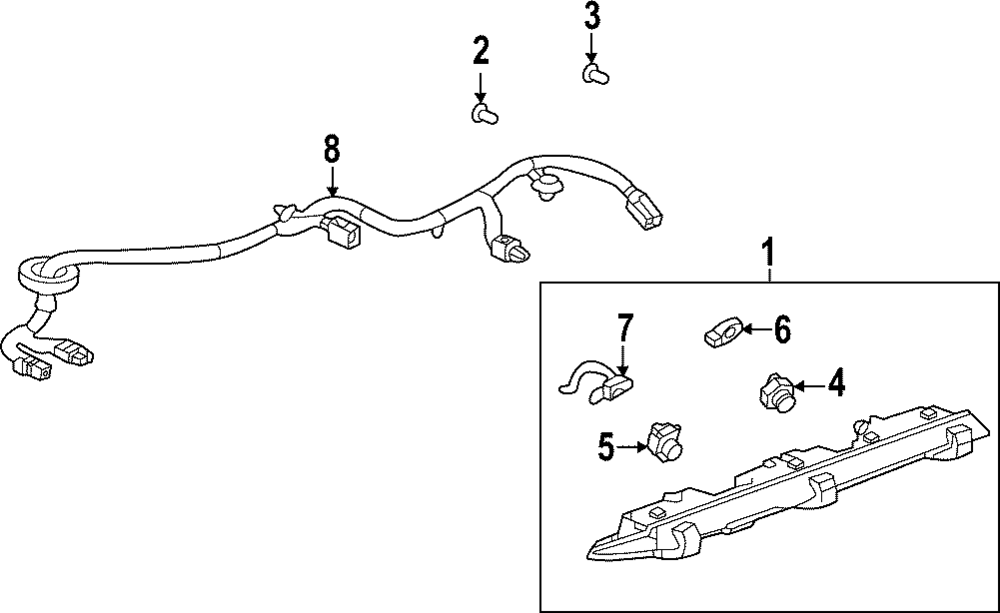 3
2
8
1
7
6
4
5