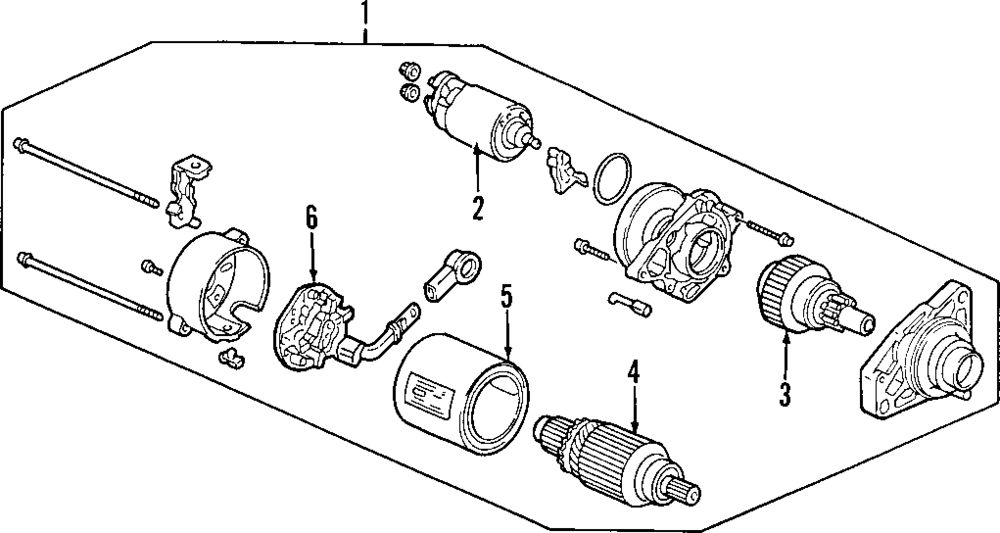 1
2
6
5
4
3