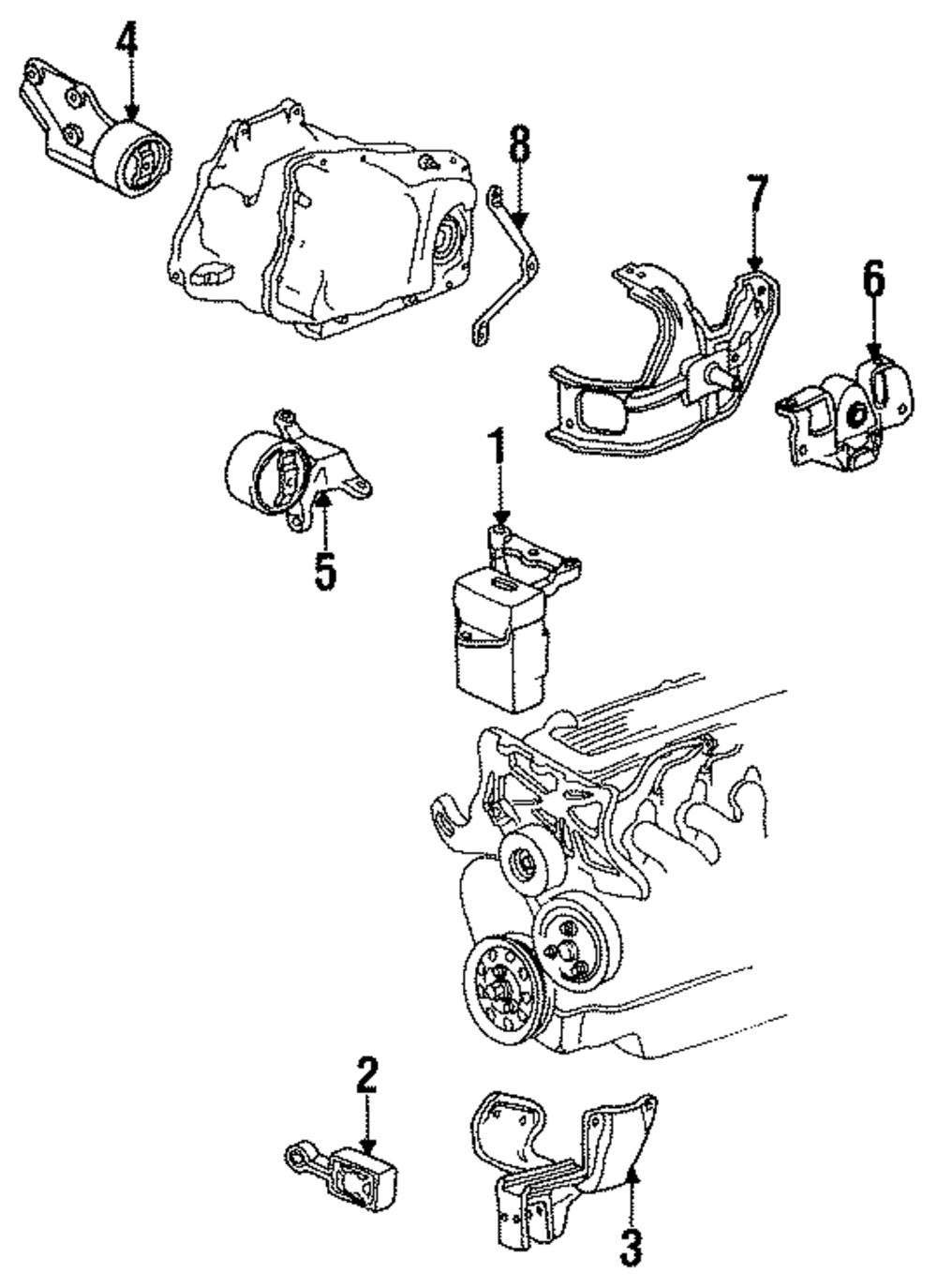 4
8
7
6
5
1
2
3