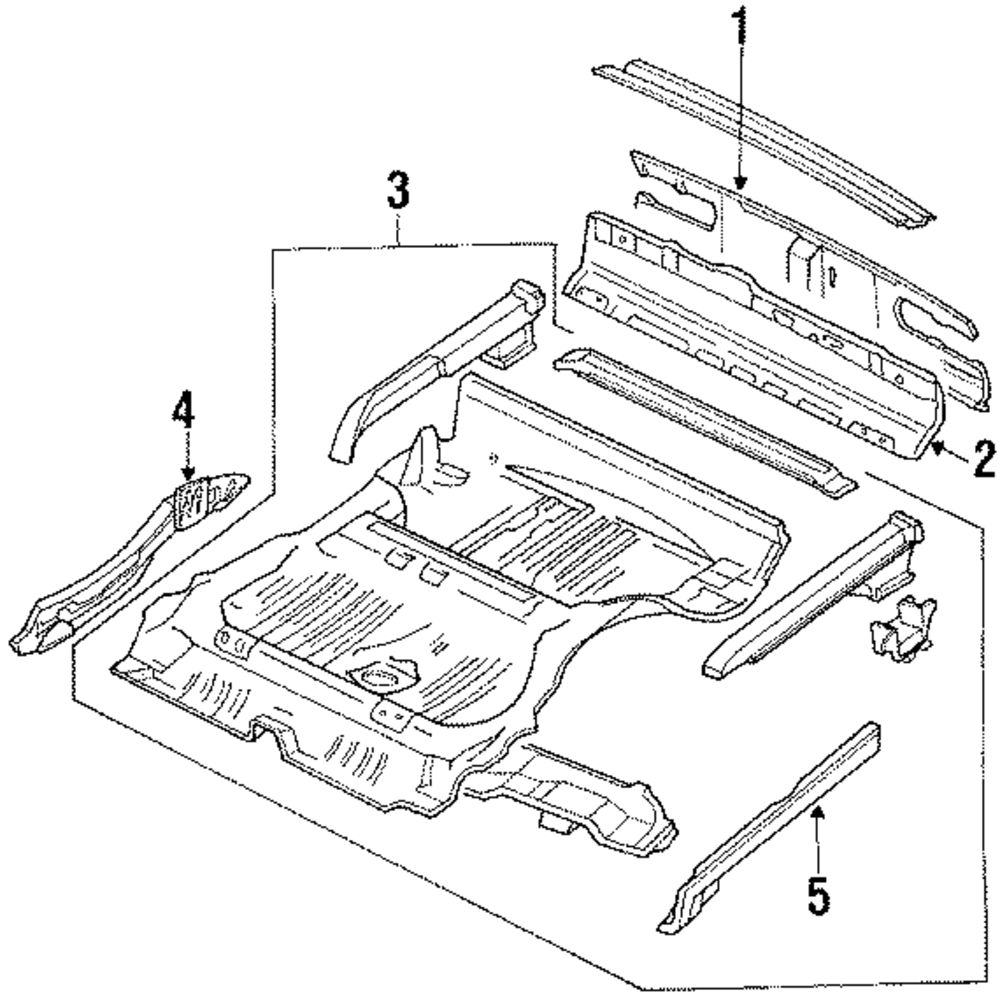 1
3
4
2
5