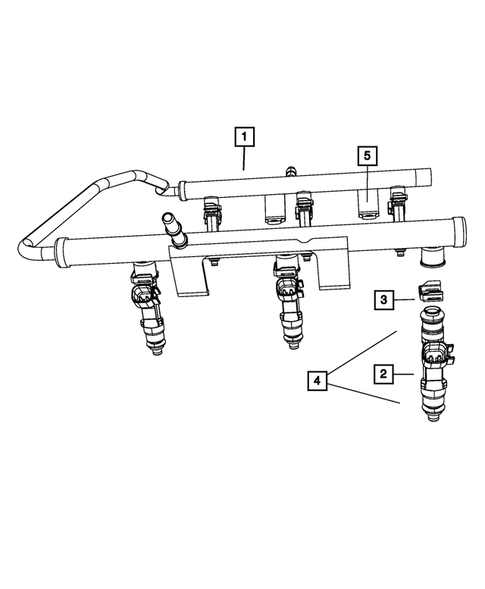 1
5
3
4
2