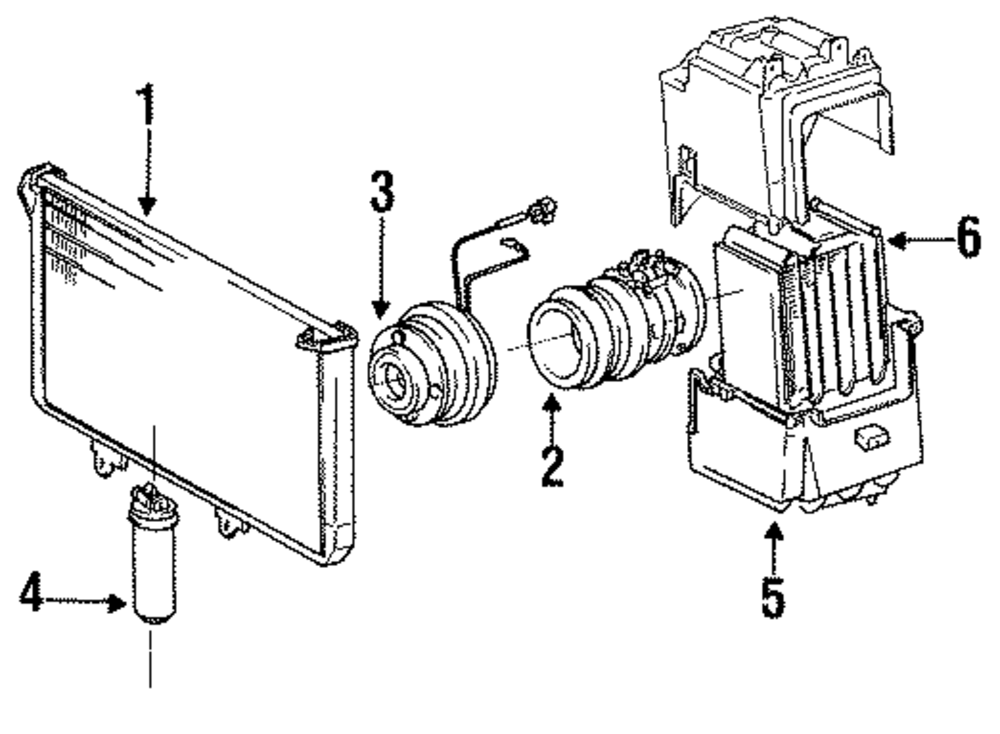 1
3
6
2
4
5