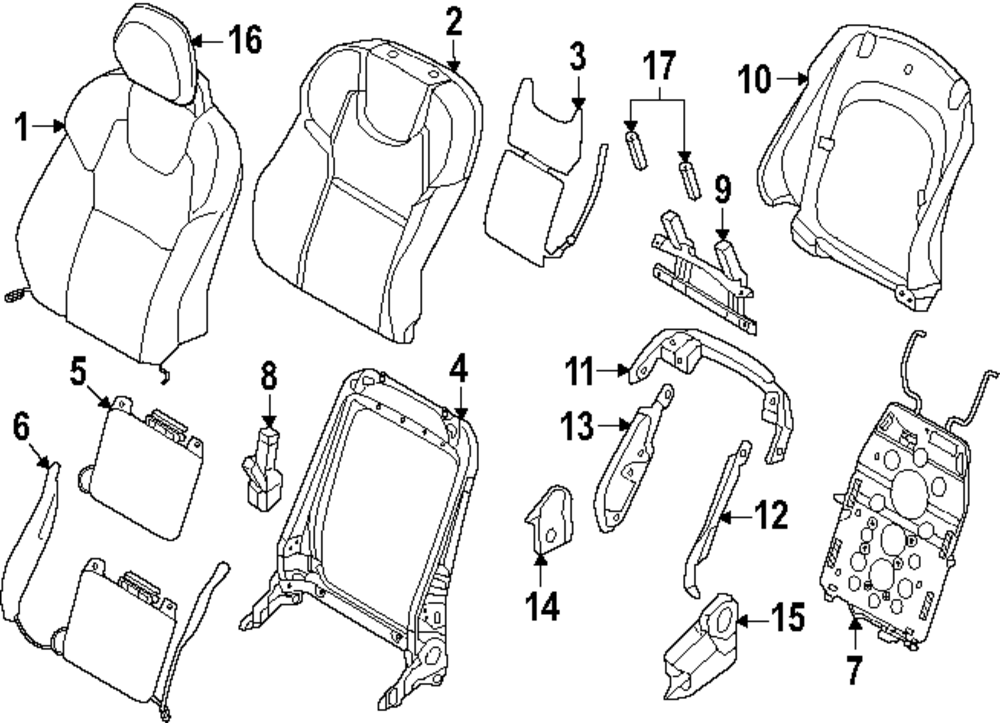 16
2
3
17
10
1
9
5
8
4
11
6
13
12
14
15
7