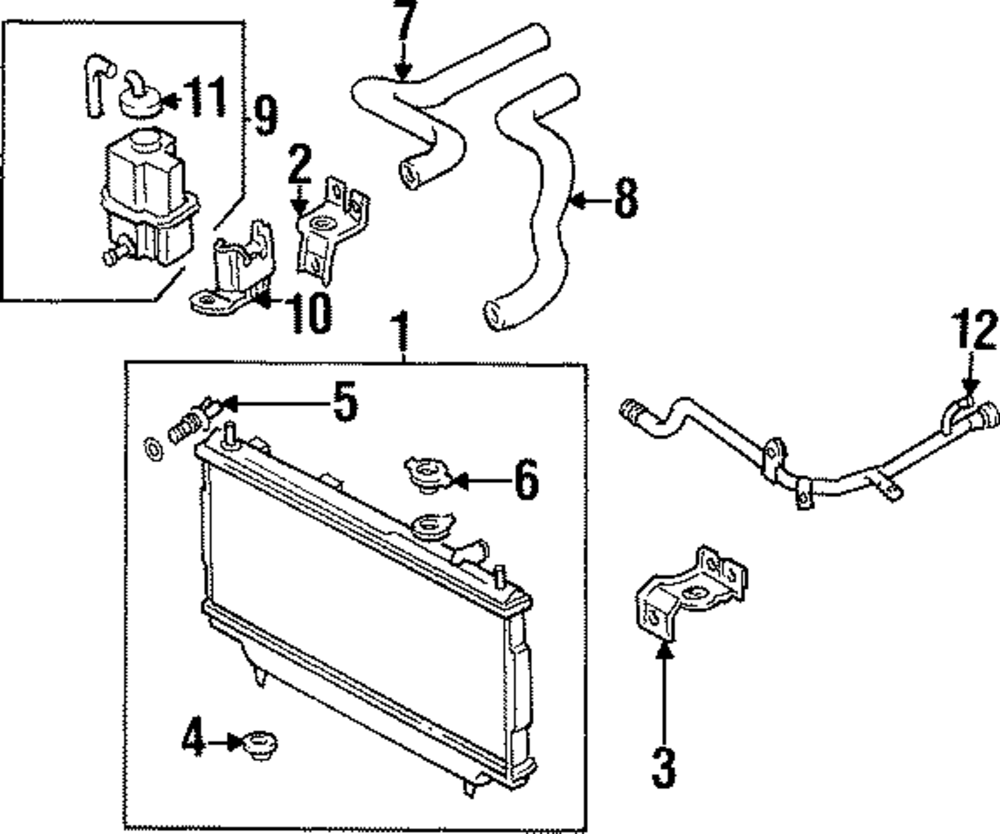 7
11
9
2
8
10
1
12
5
6
4
3