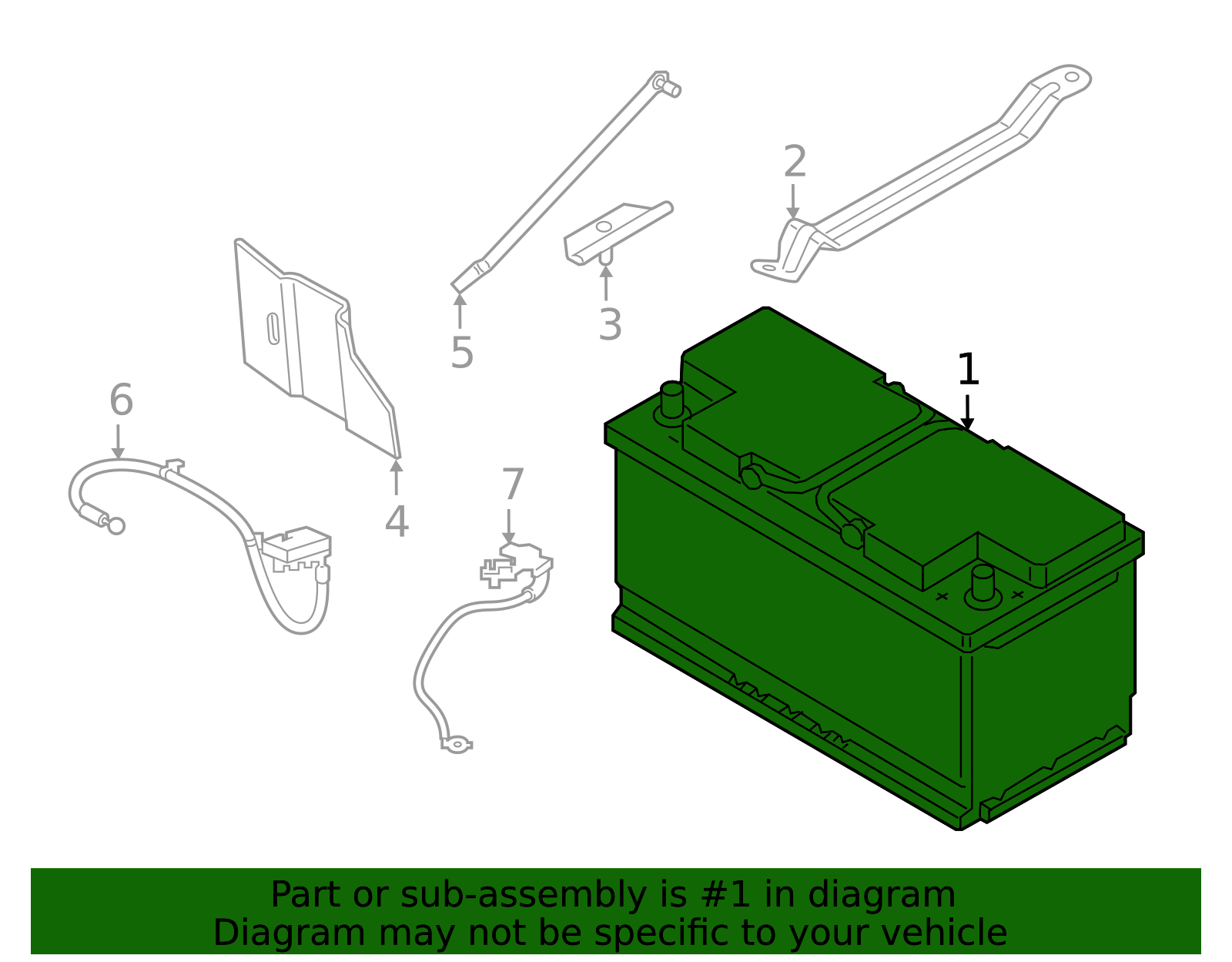 2
5
3
1
6
4
7

Part or sub-assembly is #1 in diagram
Diagram may not be specific to your vehicle