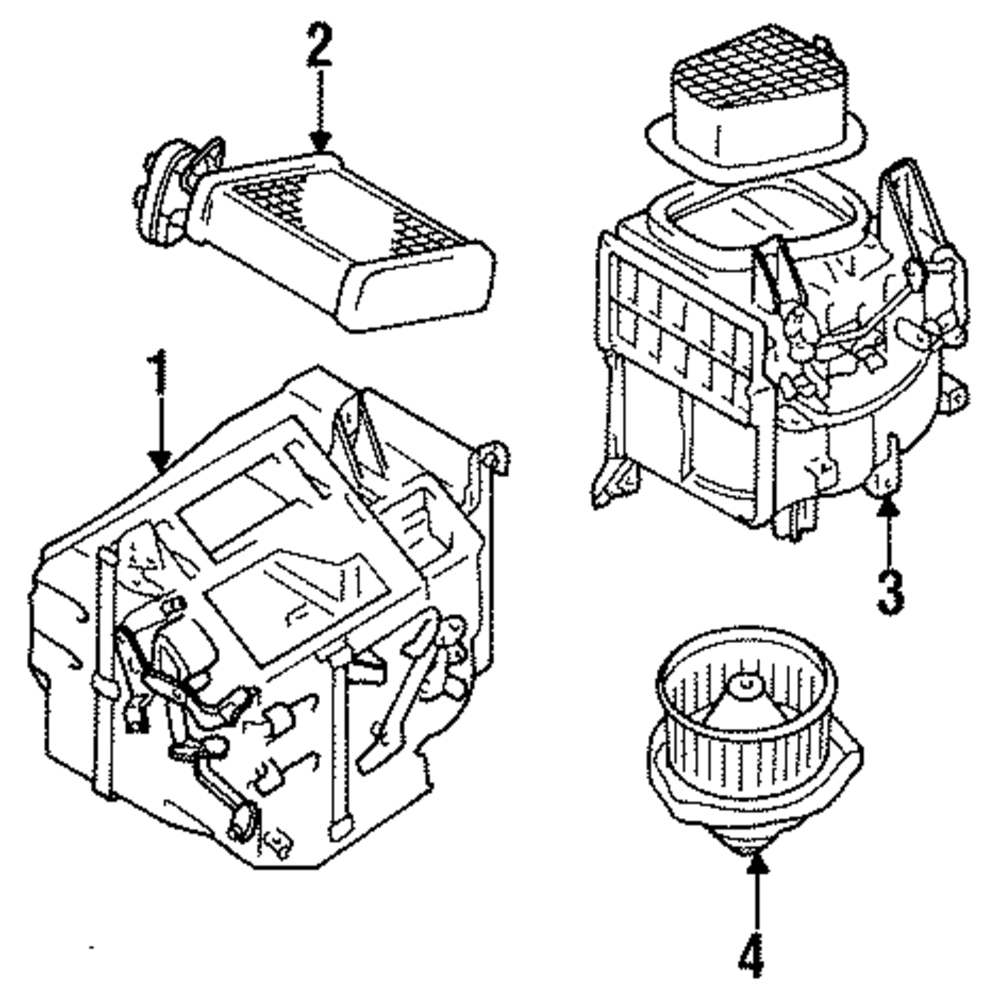 2
1
3
4