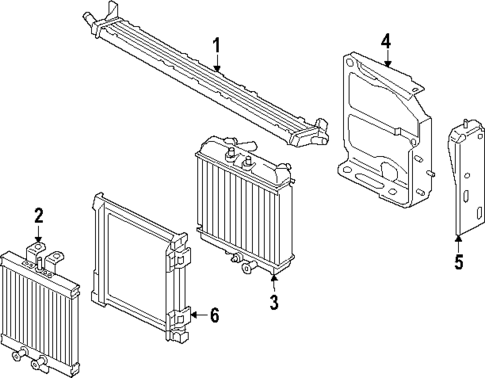 1
4
2
5
3
6