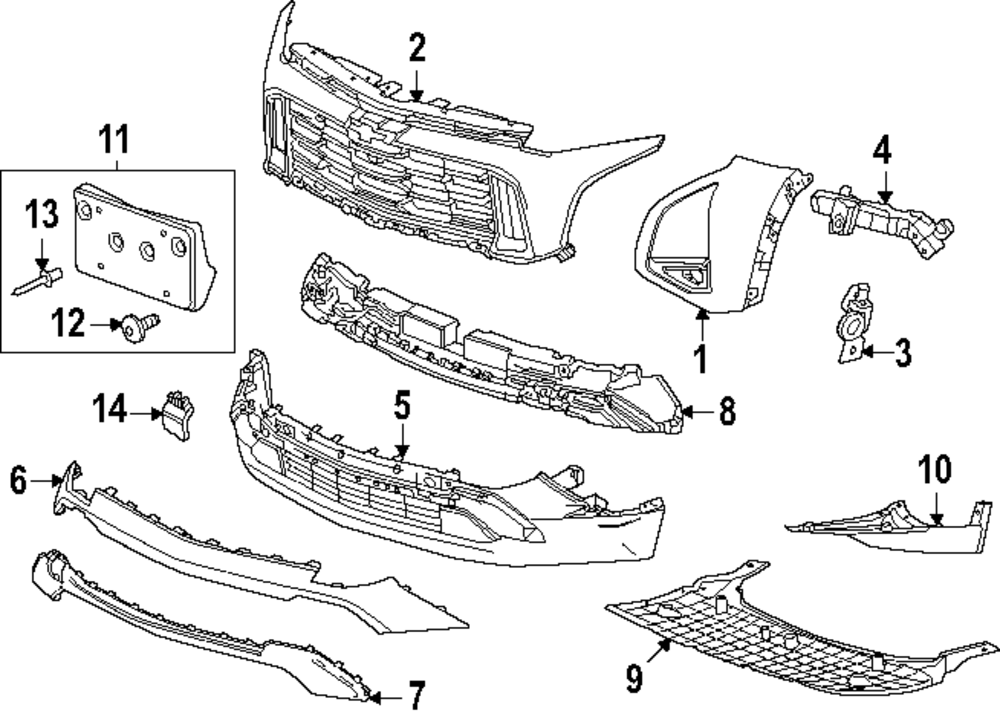 2
11
4
13
12
1
3
14
5
8
6
10
9
7