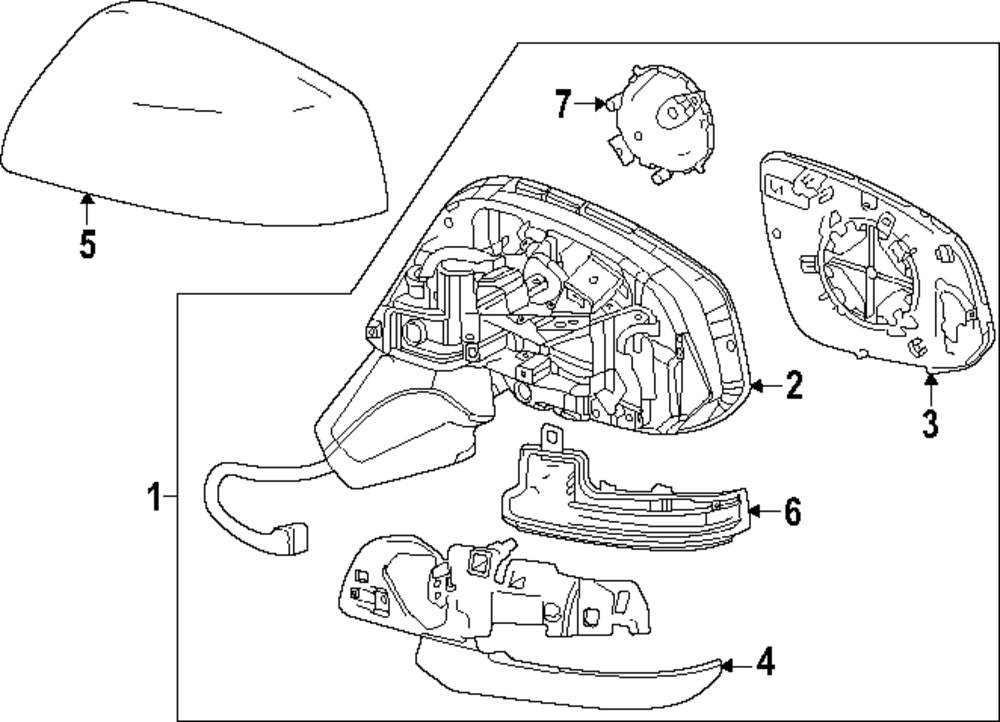 5
7
2
3
1
6
4