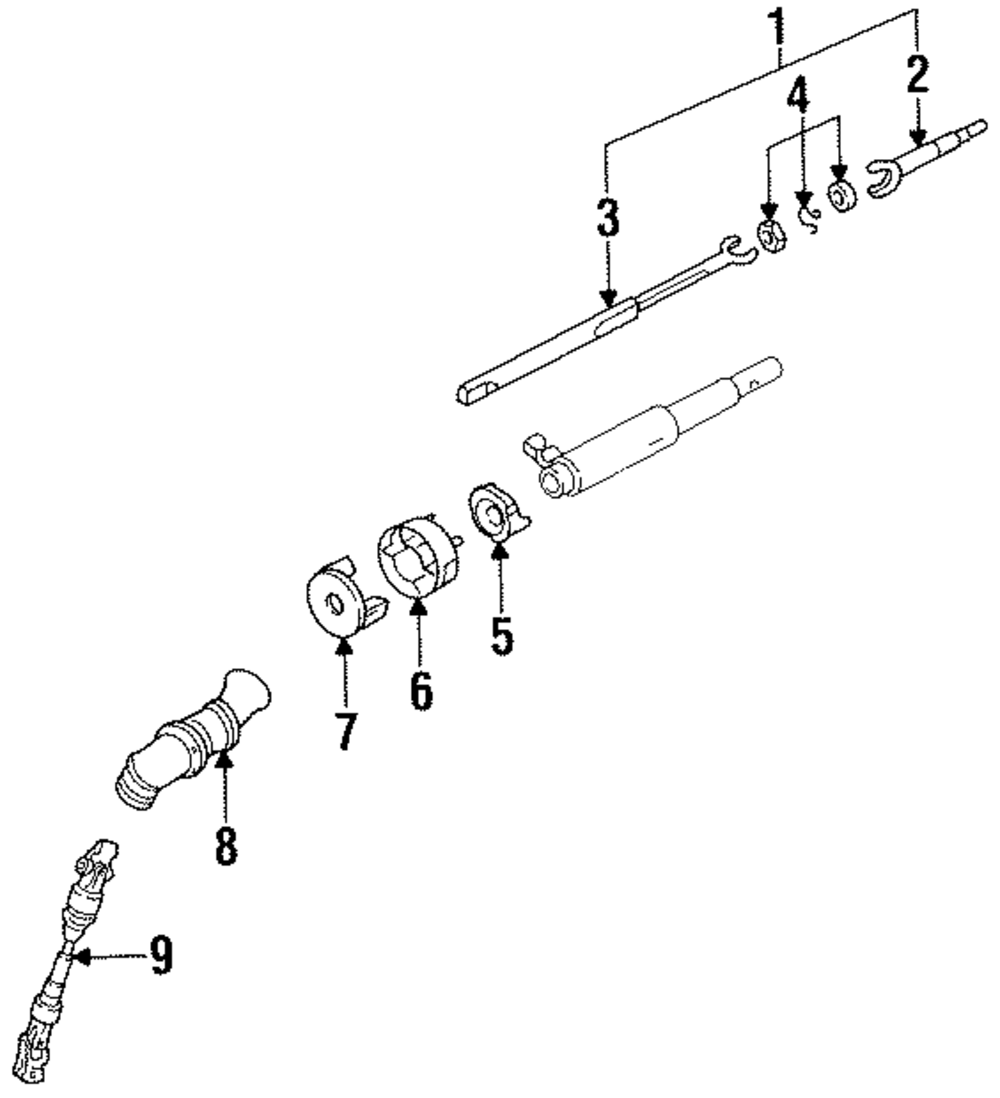 1
2
4
3
5
6
7
8
9