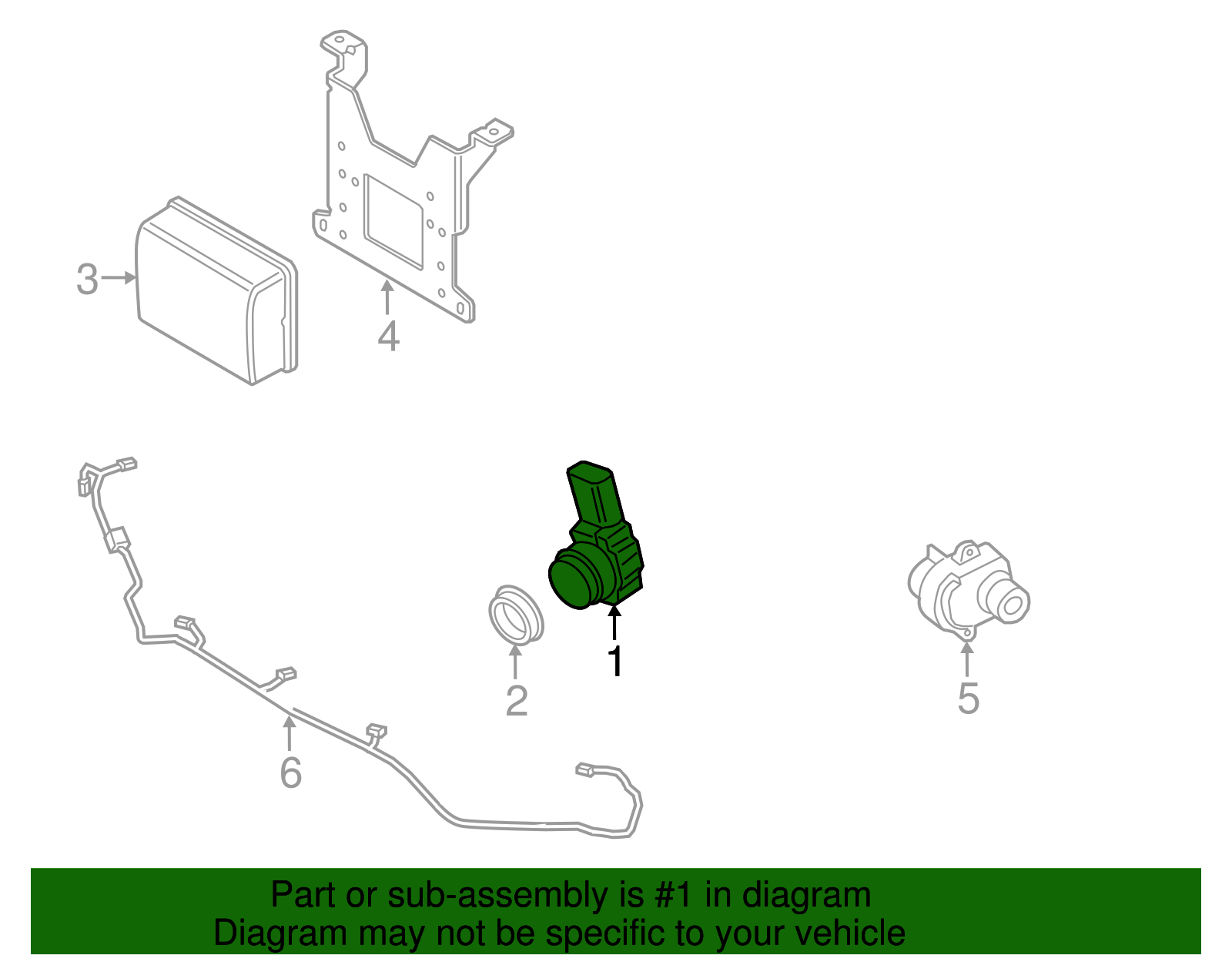 3
4
1
2
5
6

Part or sub-assembly is #1 in diagram
Diagram may not be specific to your vehicle