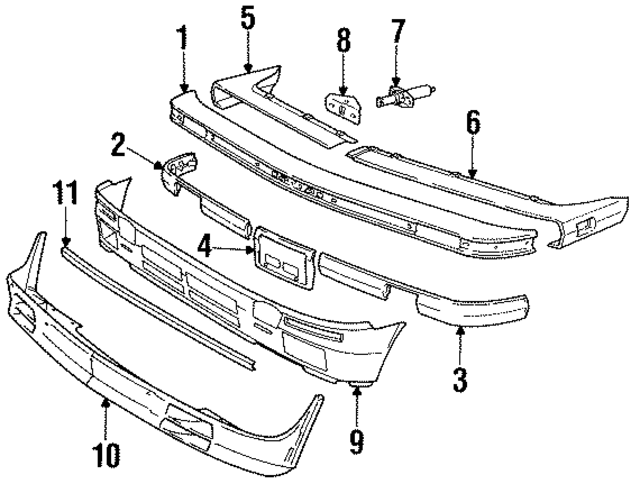 1
5
8
7
6
2
11
4
3
9
10