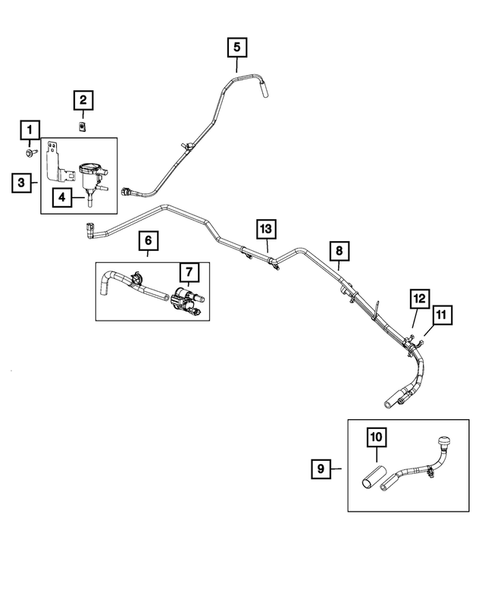 5
2
1
3
4
13
6
7
8
12
11
10
9