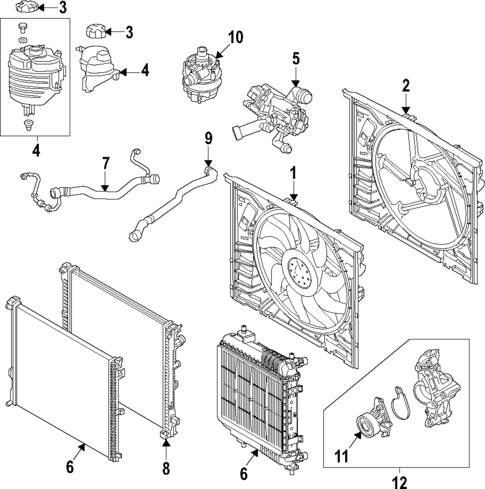 3
3
10
4
5
2
4
9
7
1
6
8
6
11
12