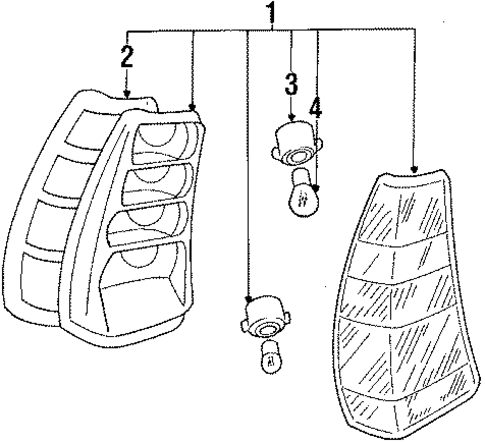 1
2
3
4