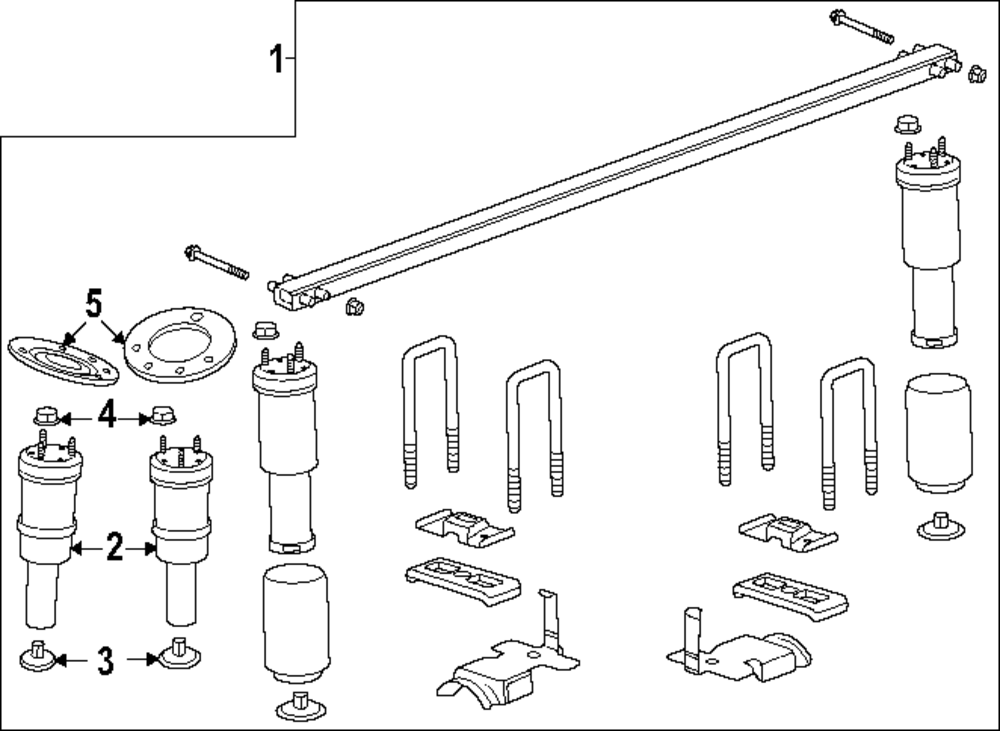 1
5
4
2
3