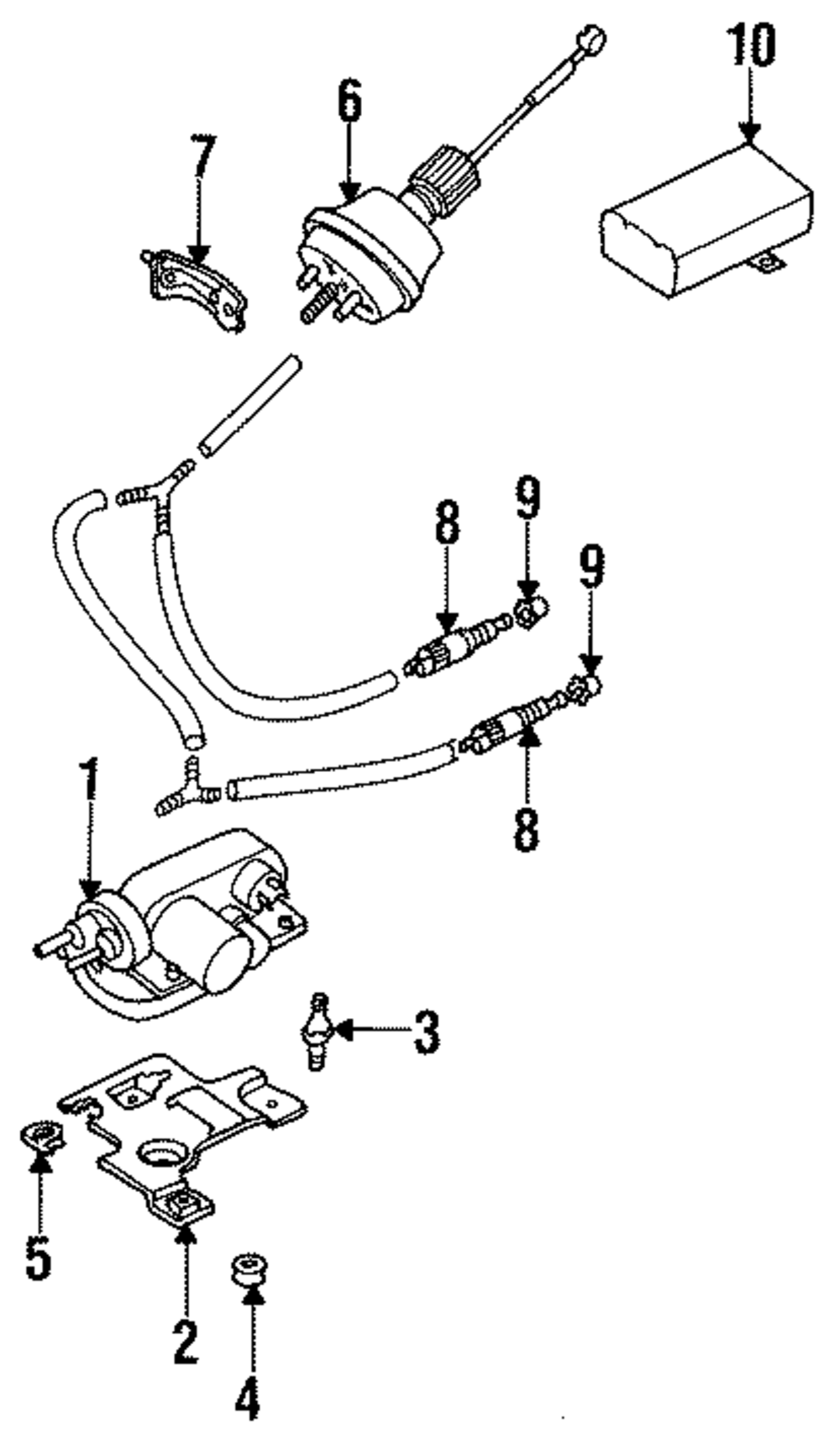 10
6
7
8
9
9
8
1
3
5
2
4