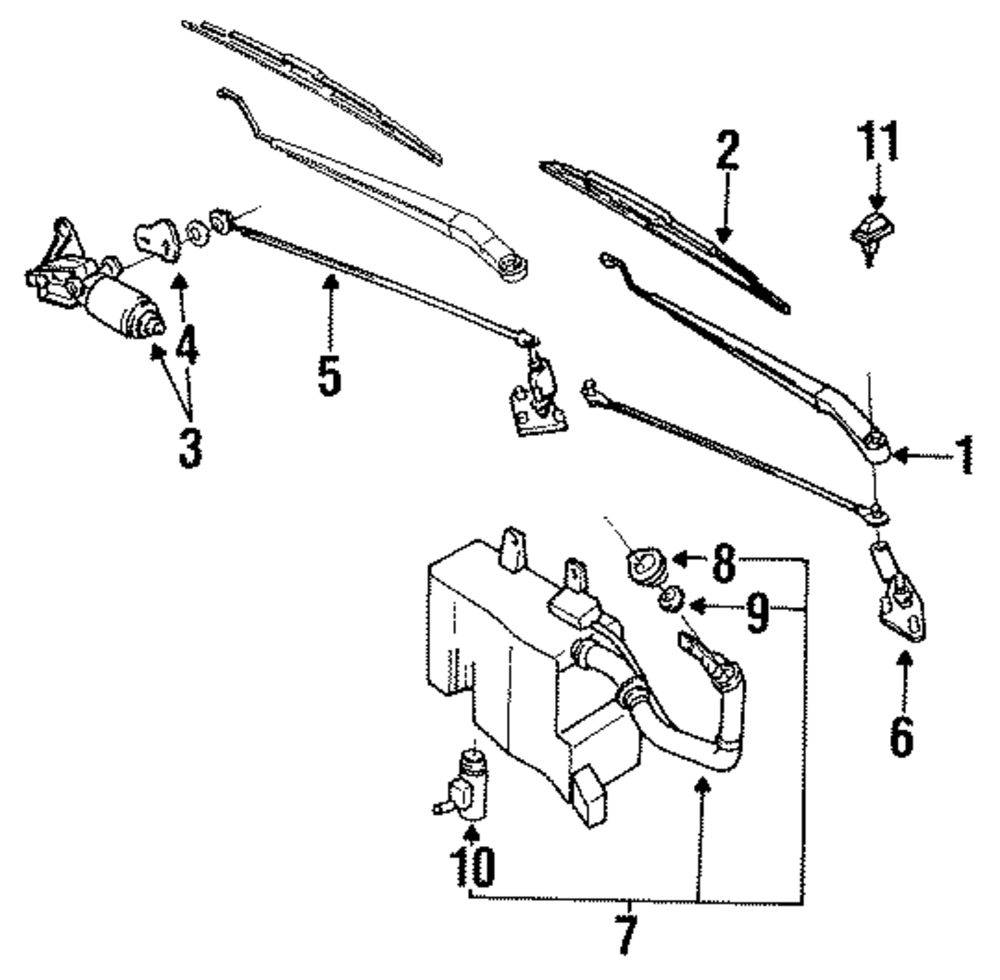 2
11
4
5
3
1
8
9
6
10
7