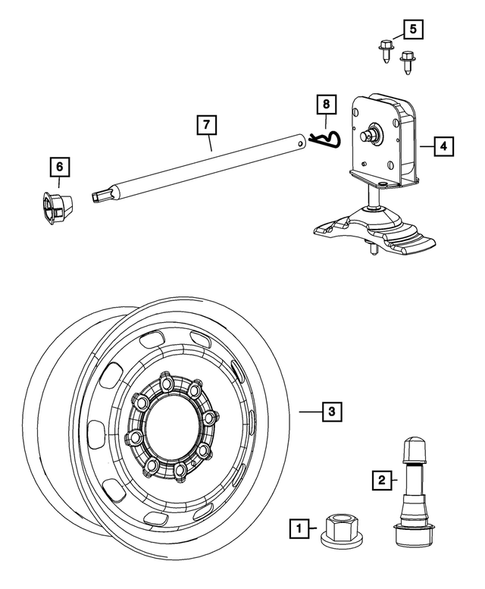 5
8
7
4
6
3
2
1