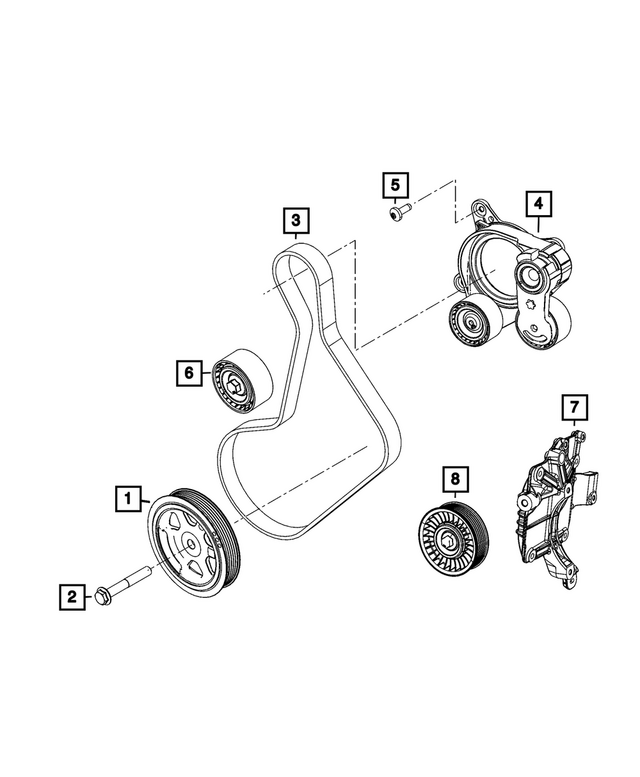 5
4
3
6
7
8
1
2