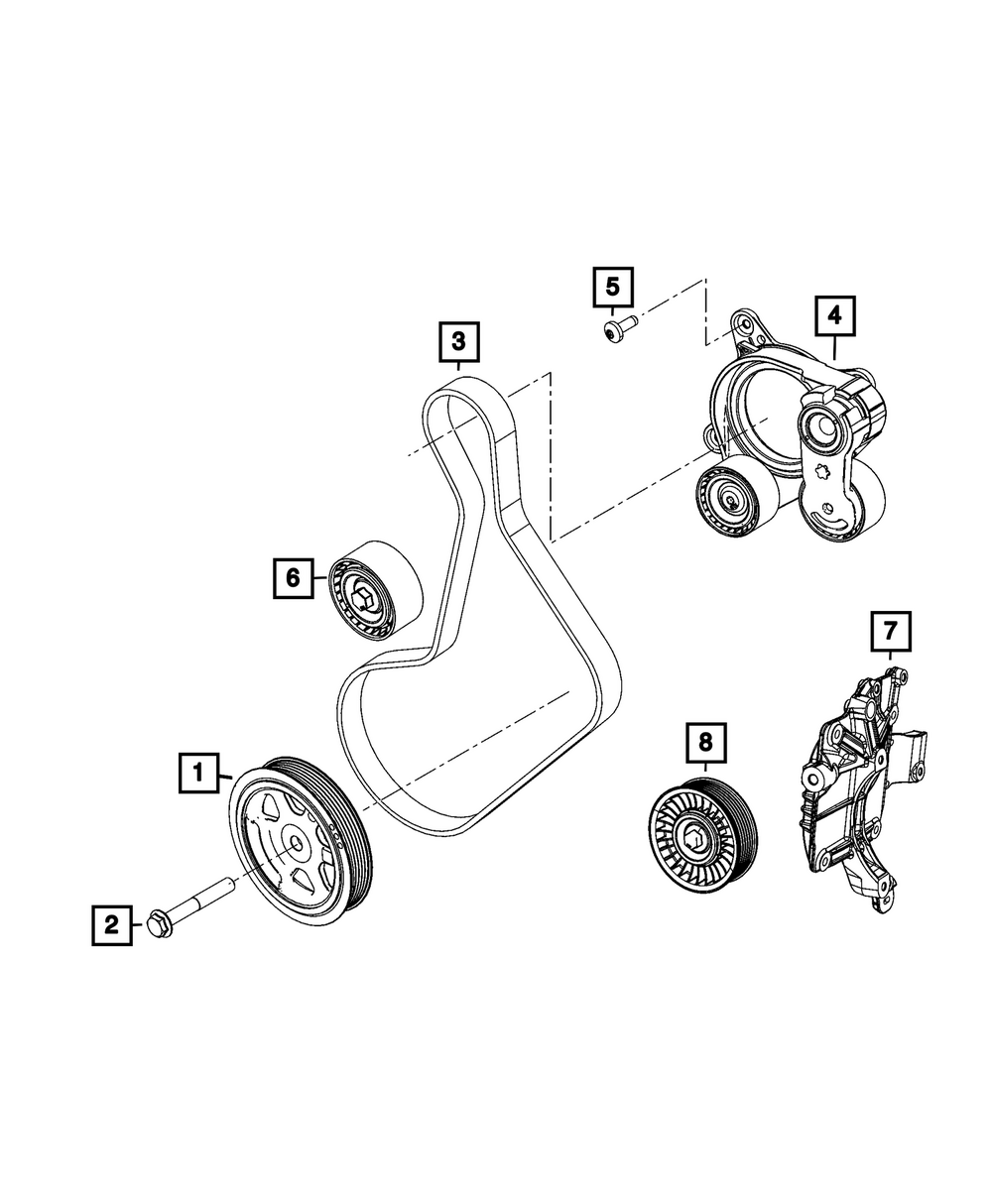 5
4
3
6
7
8
1
2