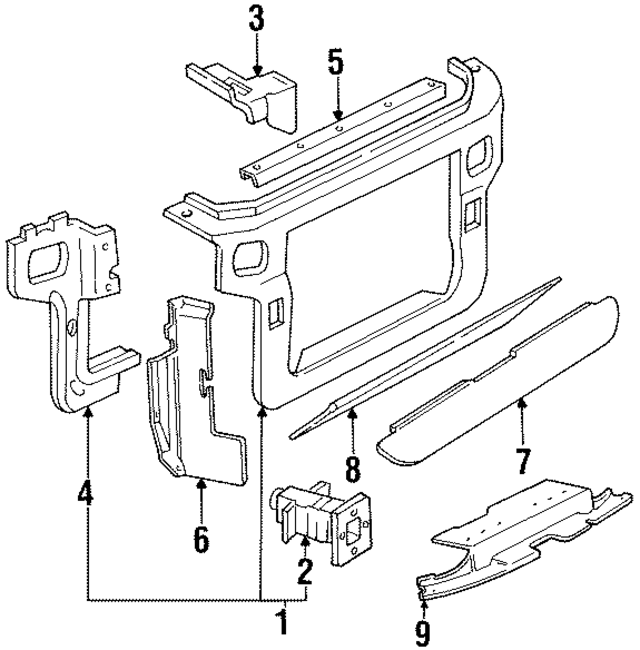 3
5
4
6
8
7
2
1
9