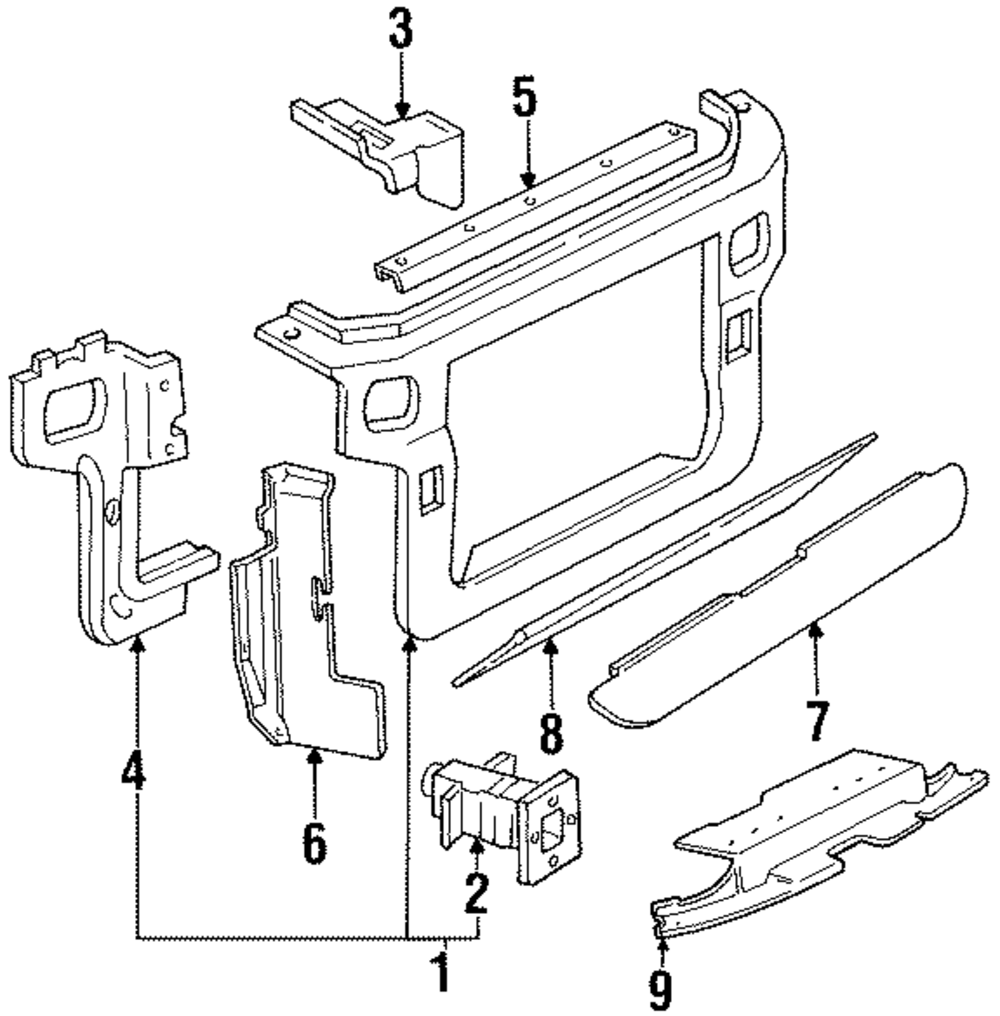 3
5
4
6
8
7
2
1
9