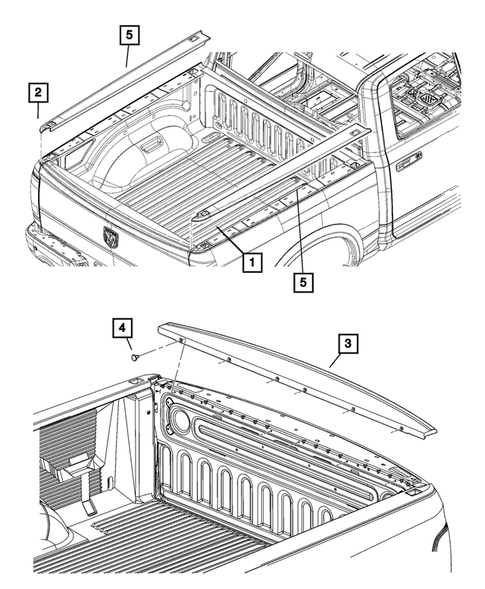 5
2
1
5
4
3