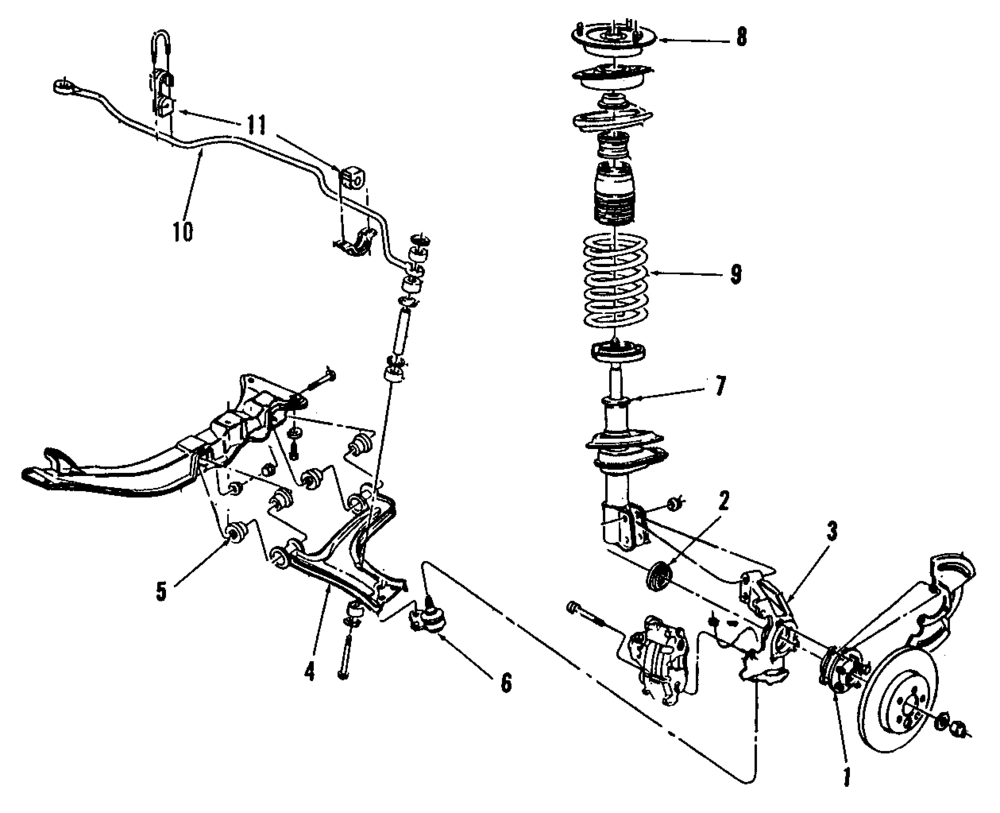 8
11
10
9
7
2
3
5
4
6
1