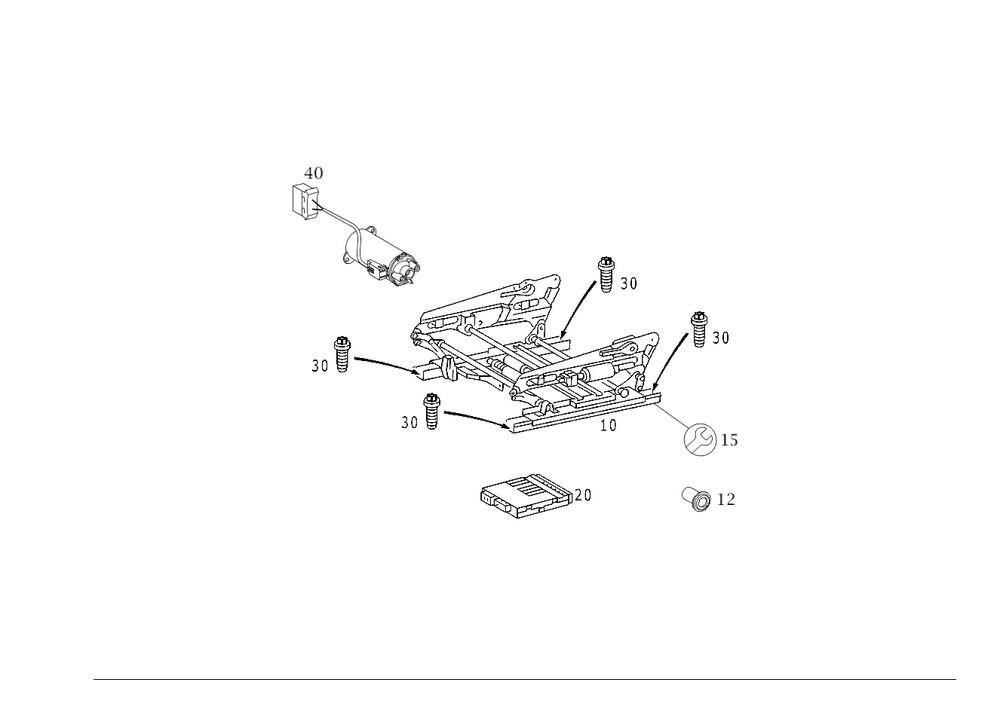 40

30

30

30

30

10

15

20

12