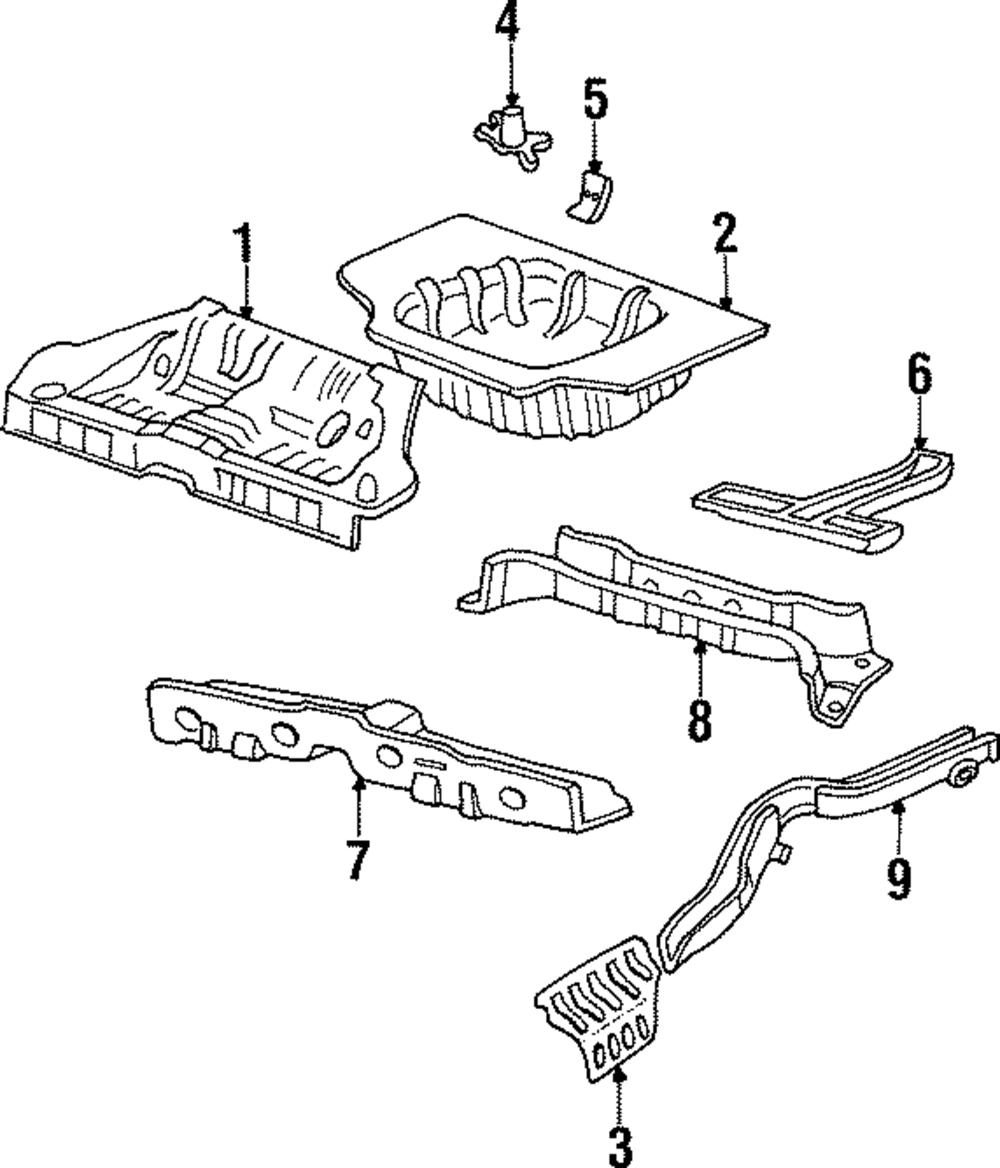 4
5
1
2
6
8
7
9
3