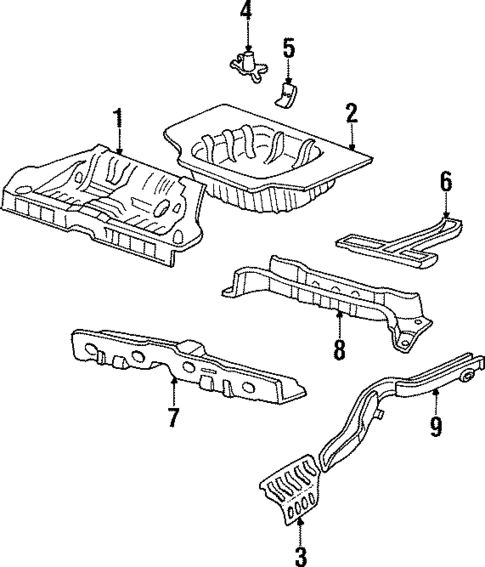 4
5
1
2
6
8
7
9
3